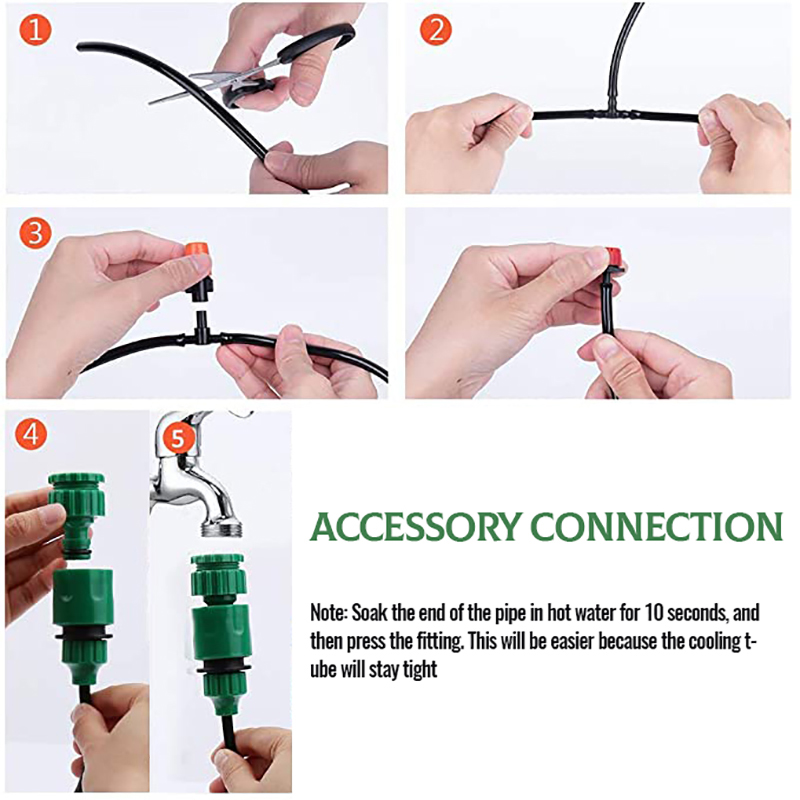 1

2

3

4

5

ACCESSORY CONNECTION

Note: Soak the end of the pipe in hot water for 10 seconds, and then press the fitting. This will be easier because the cooling tube will stay tight