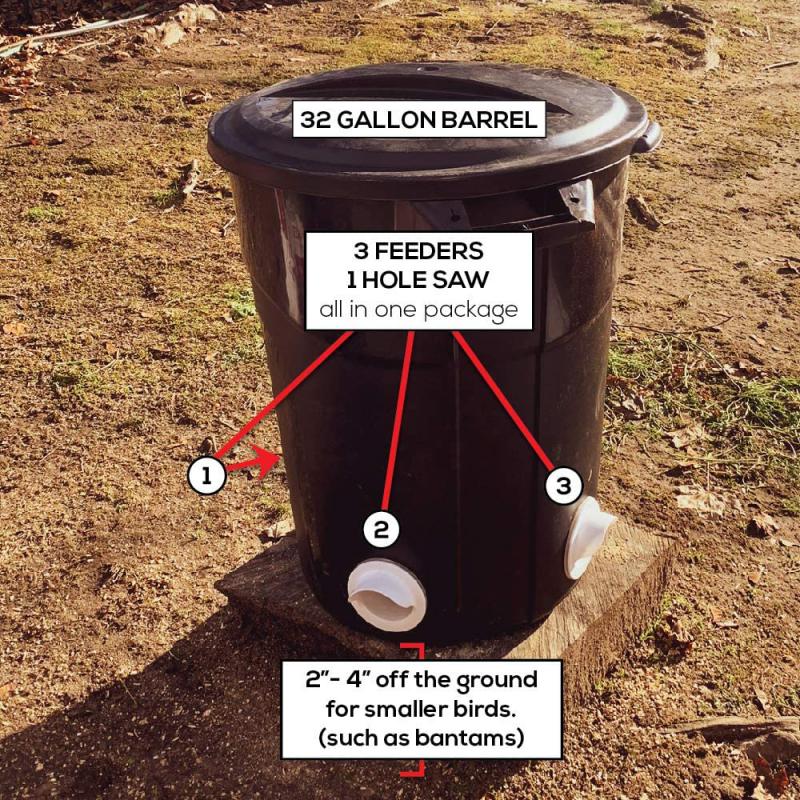 32 GALLON BARREL

3 FEEDERS
1 HOLE SAW
all in one package

1

2

3

2"- 4" off the ground for smaller birds. (such as bantams)