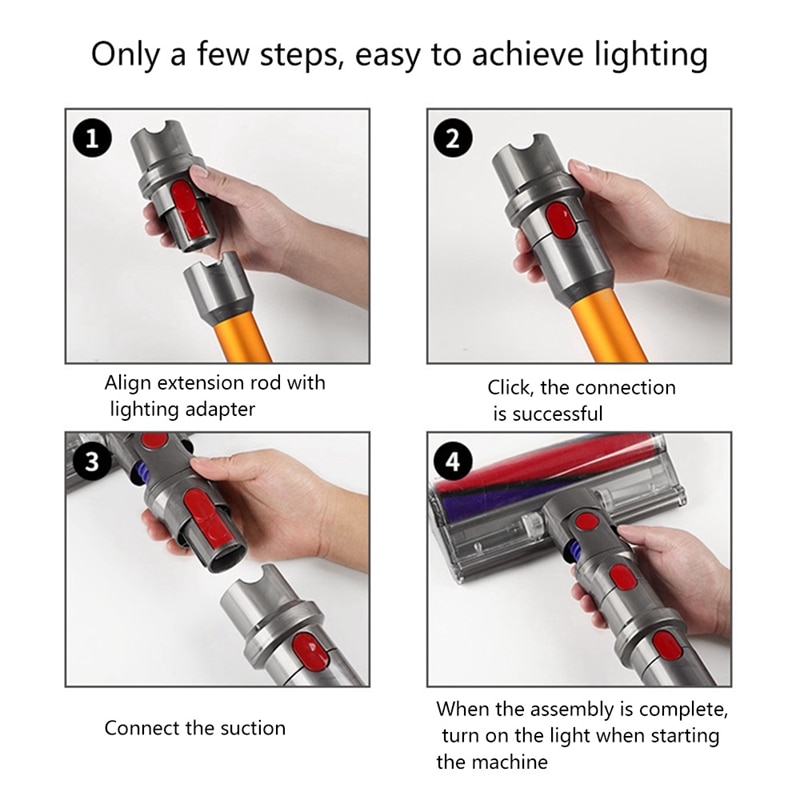 Only a few steps, easy to achieve lighting

1

Align extension rod with lighting adapter

2

Click, the connection is successful

3

Connect the suction

4

When the assembly is complete, turn on the light when starting the machine