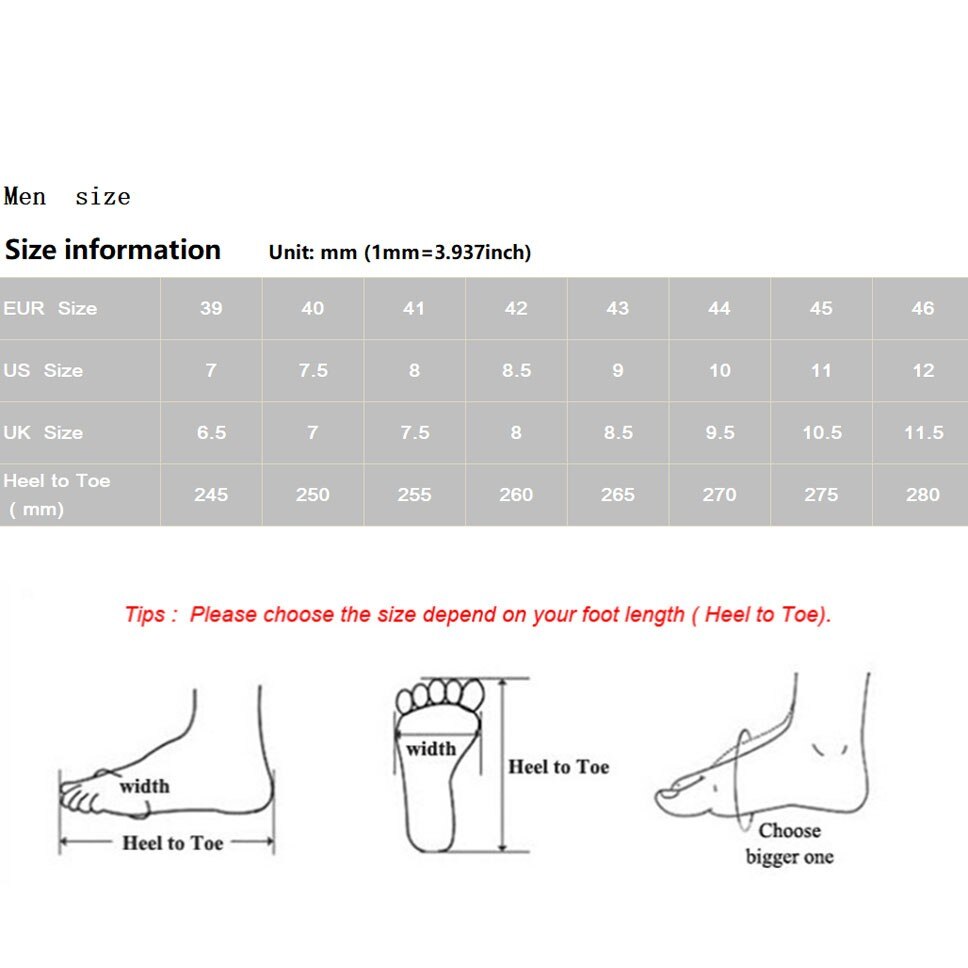 Men size

Size information Unit: mm (1mm=3.937inch)

| EUR Size | 39 | 40 | 41 | 42 | 43 | 44 | 45 | 46 |
|---|---|---|---|---|---|---|---|---|
| US Size | 7 | 7.5 | 8 | 8.5 | 9 | 10 | 11 | 12 |
| UK Size | 6.5 | 7 | 7.5 | 8 | 8.5 | 9.5 | 10.5 | 11.5 |
| Heel to Toe ( mm) | 245 | 250 | 255 | 260 | 265 | 270 | 275 | 280 |

Tips : Please choose the size depend on your foot length ( Heel to Toe).

width
Heel to Toe

width
Heel to Toe

Choose bigger one