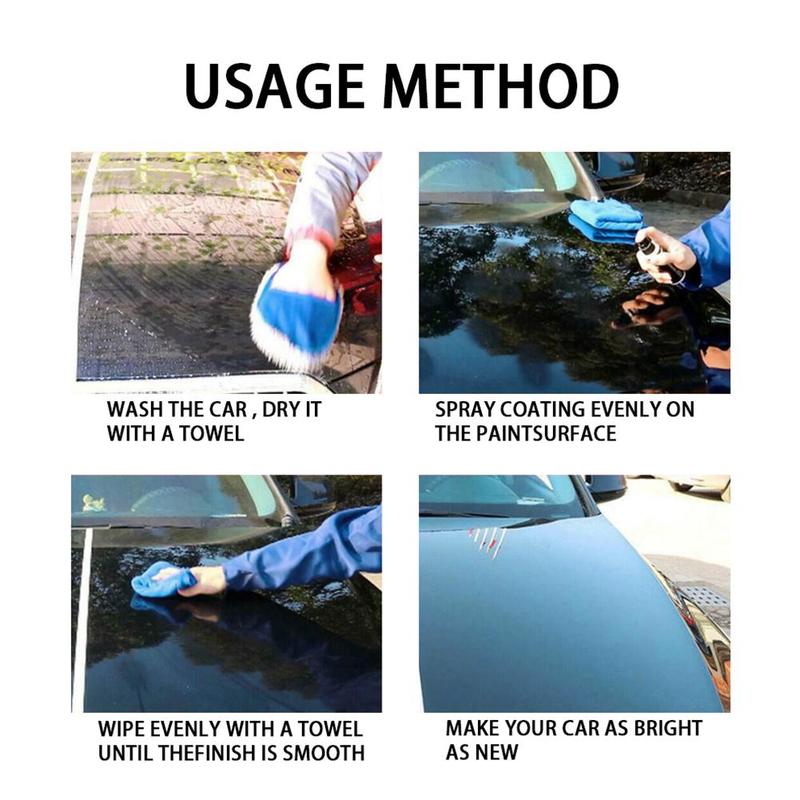 USAGE METHOD

WASH THE CAR , DRY IT WITH A TOWEL

SPRAY COATING EVENLY ON THE PAINTSURFACE

WIPE EVENLY WITH A TOWEL UNTIL THEFINISH IS SMOOTH

MAKE YOUR CAR AS BRIGHT AS NEW