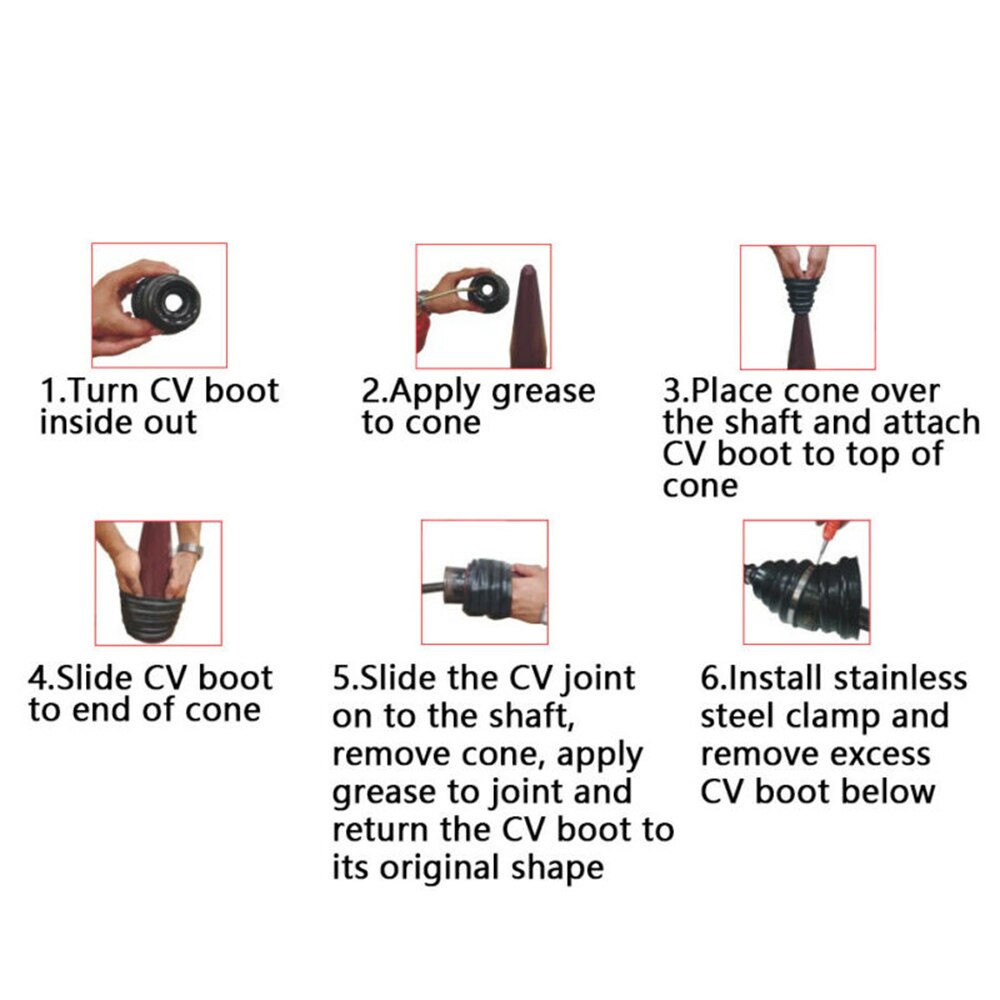 1.Turn CV boot inside out

2.Apply grease to cone

3.Place cone over the shaft and attach CV boot to top of cone

4.Slide CV boot to end of cone

5.Slide the CV joint on to the shaft, remove cone, apply grease to joint and return the CV boot to its original shape

6.Install stainless steel clamp and remove excess CV boot below