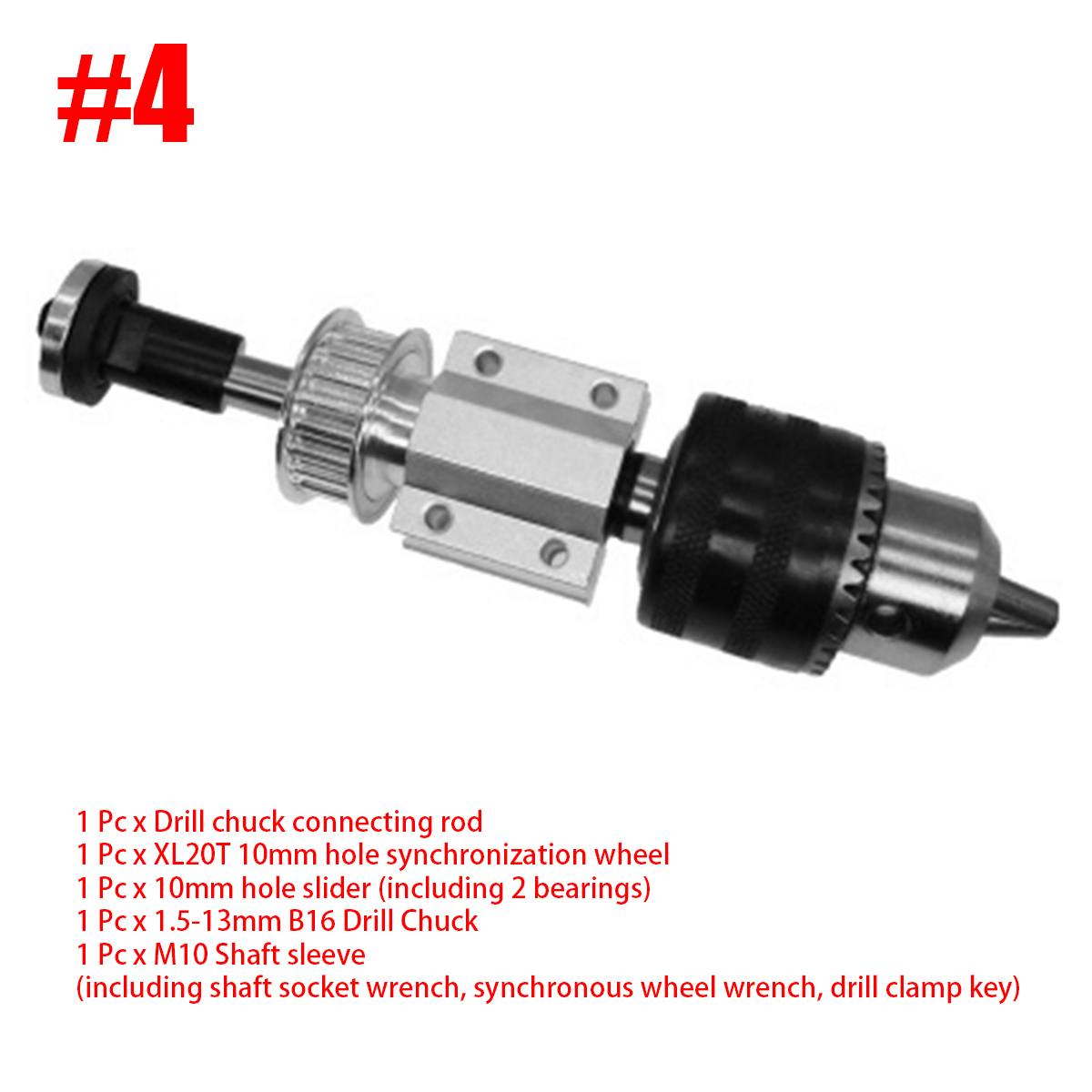 #4

1 Pc x Drill chuck connecting rod
1 Pc x XL20T 10mm hole synchronization wheel
1 Pc x 10mm hole slider (including 2 bearings)
1 Pc x 1.5-13mm B16 Drill Chuck
1 Pc x M10 Shaft sleeve
(including shaft socket wrench, synchronous wheel wrench, drill clamp key)