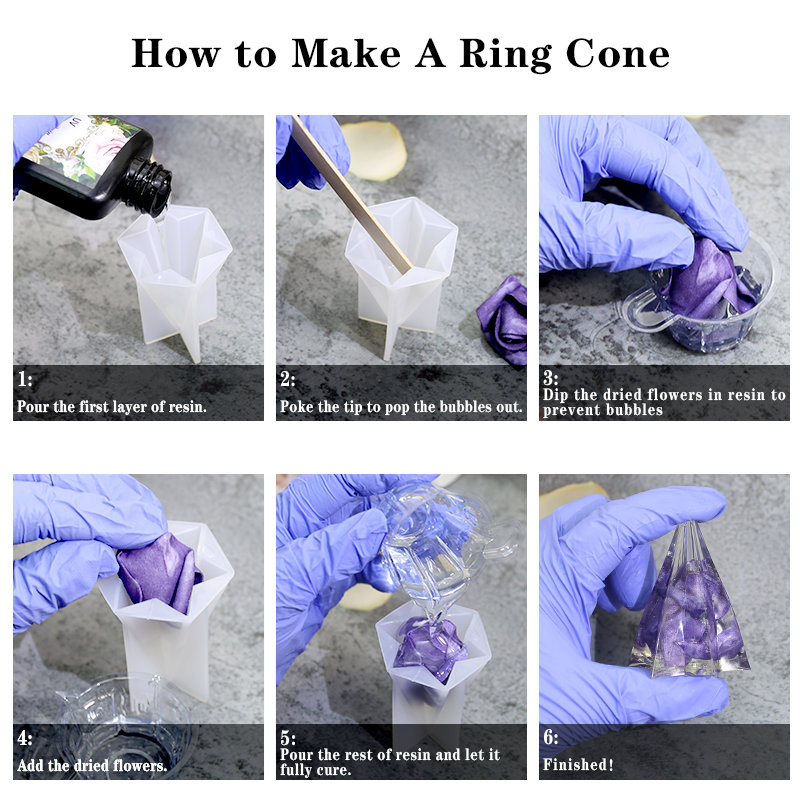 How to Make A Ring Cone

1:
Pour the first layer of resin.

2:
Poke the tip to pop the bubbles out.

3:
Dip the dried flowers in resin to prevent bubbles

4:
Add the dried flowers.

5:
Pour the rest of resin and let it fully cure.

6:
Finished!