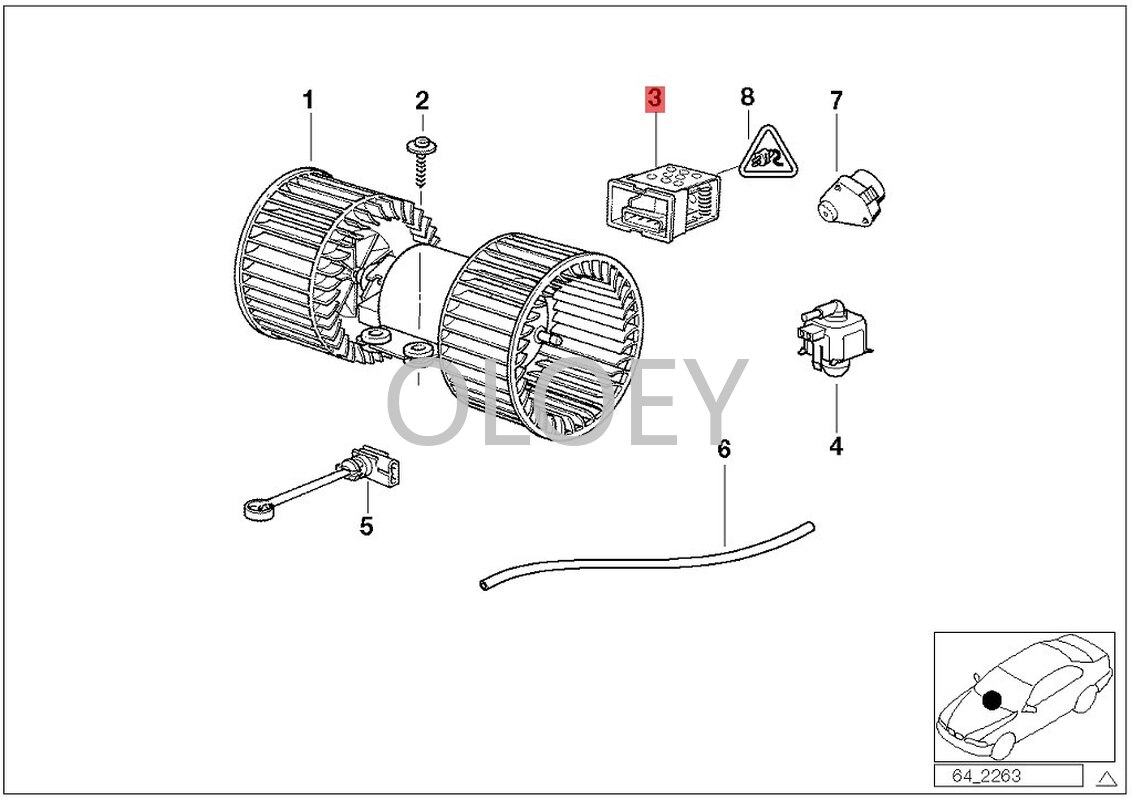 1
2
3
8
7
OLOEY
4
6
5
64_2263