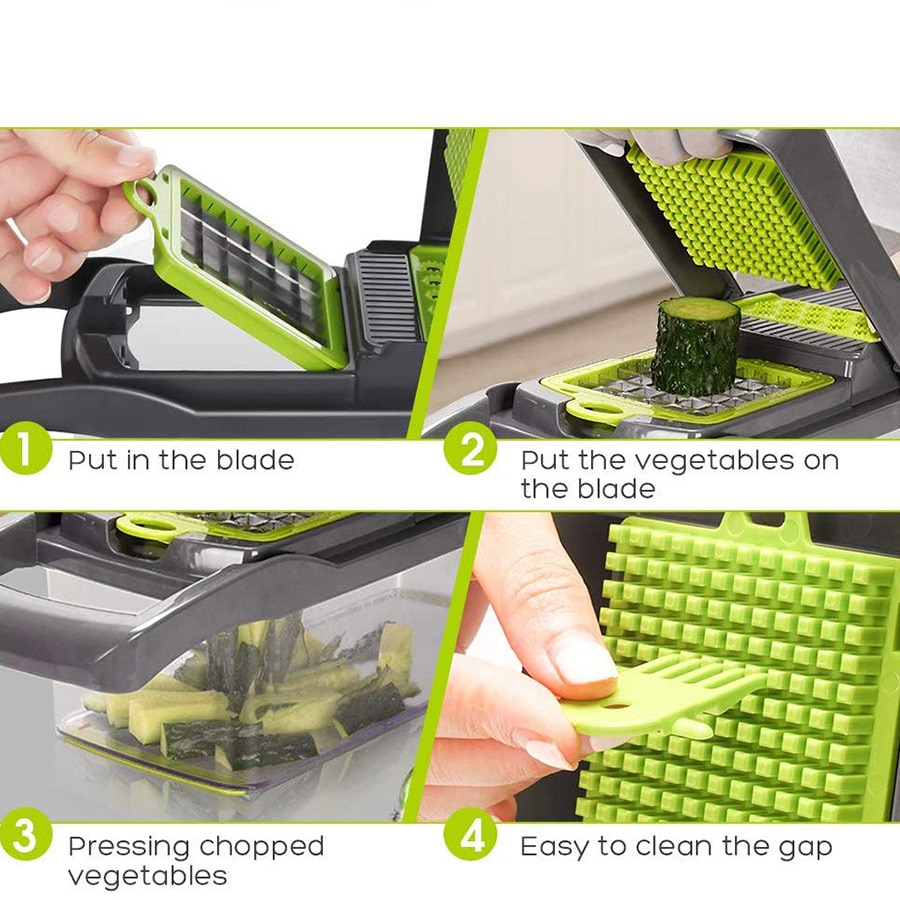 1 Put in the blade

2 Put the vegetables on the blade

3 Pressing chopped vegetables

4 Easy to clean the gap