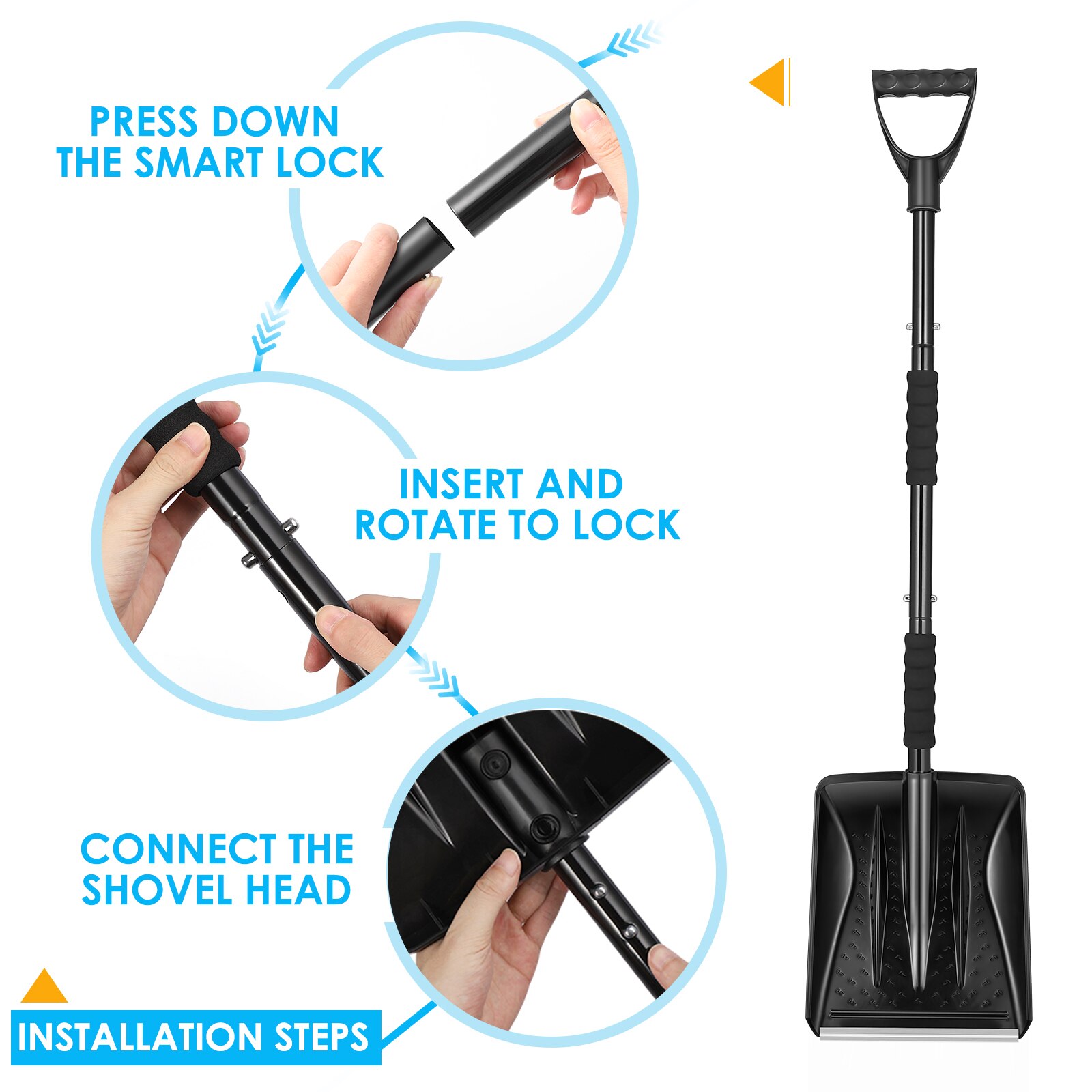 PRESS DOWN THE SMART LOCK

INSERT AND ROTATE TO LOCK

CONNECT THE SHOVEL HEAD

INSTALLATION STEPS