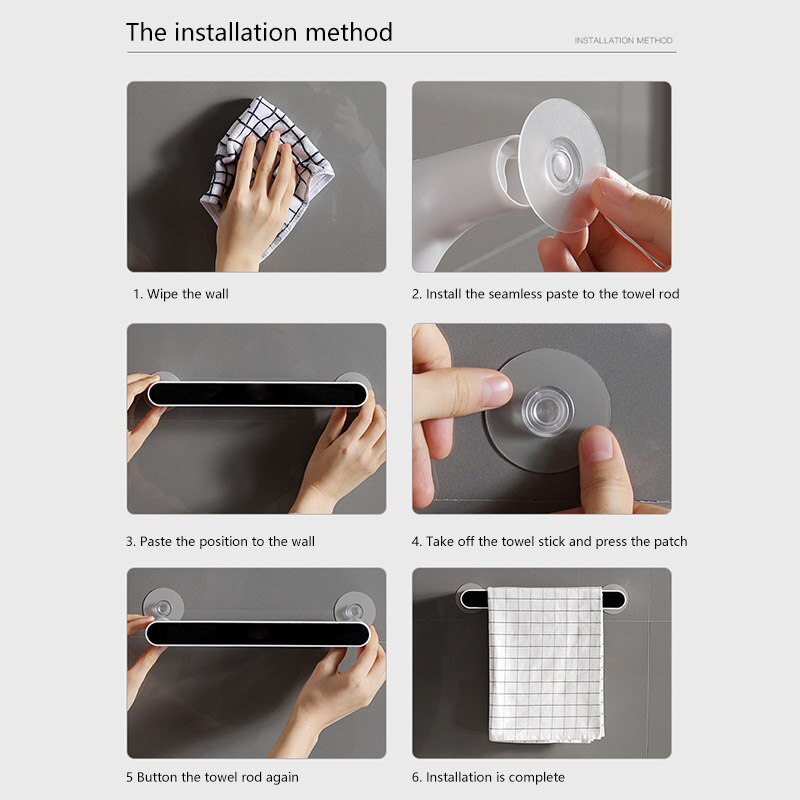 The installation method

INSTALLATION METHOD

1. Wipe the wall

2. Install the seamless paste to the towel rod

3. Paste the position to the wall

4. Take off the towel stick and press the patch

5 Button the towel rod again

6. Installation is complete