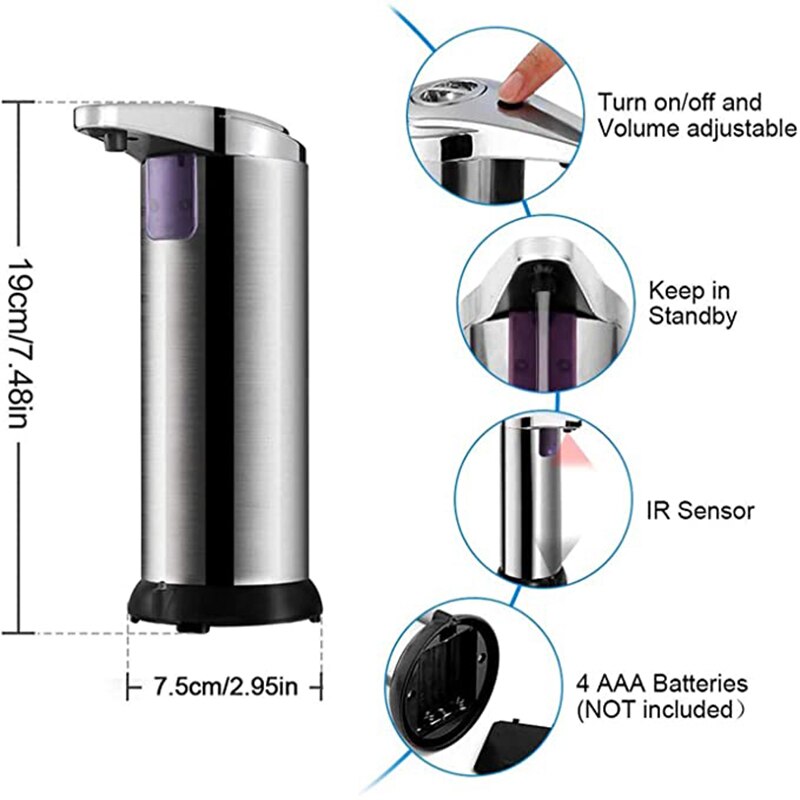 19cm/7.48in

7.5cm/2.95in

Turn on/off and Volume adjustable

Keep in Standby

IR Sensor

4 AAA Batteries (NOT included）