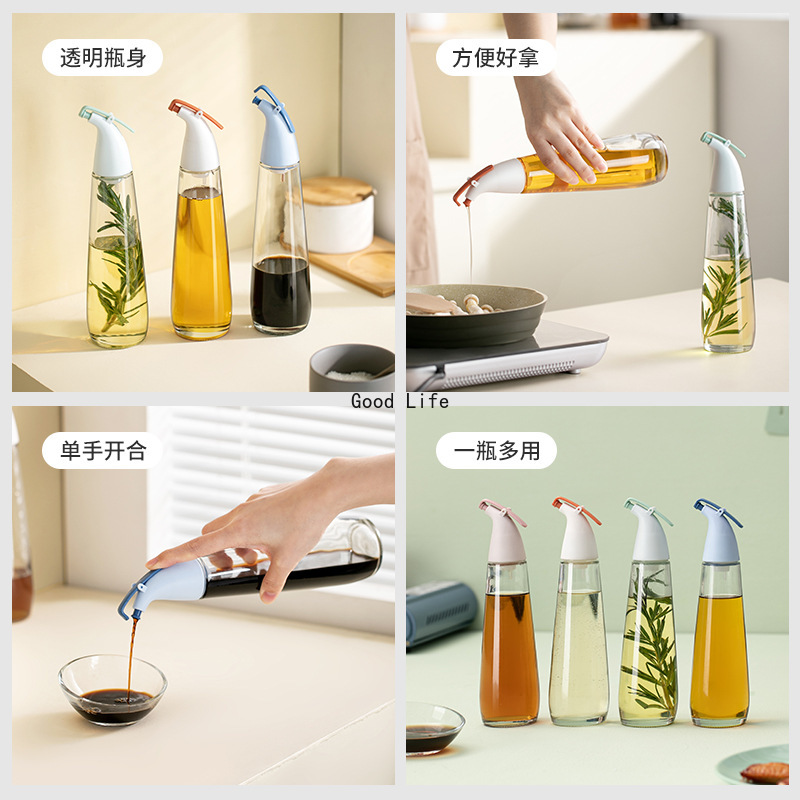 透明瓶身

方便好拿

Good Life

单手开合

一瓶多用