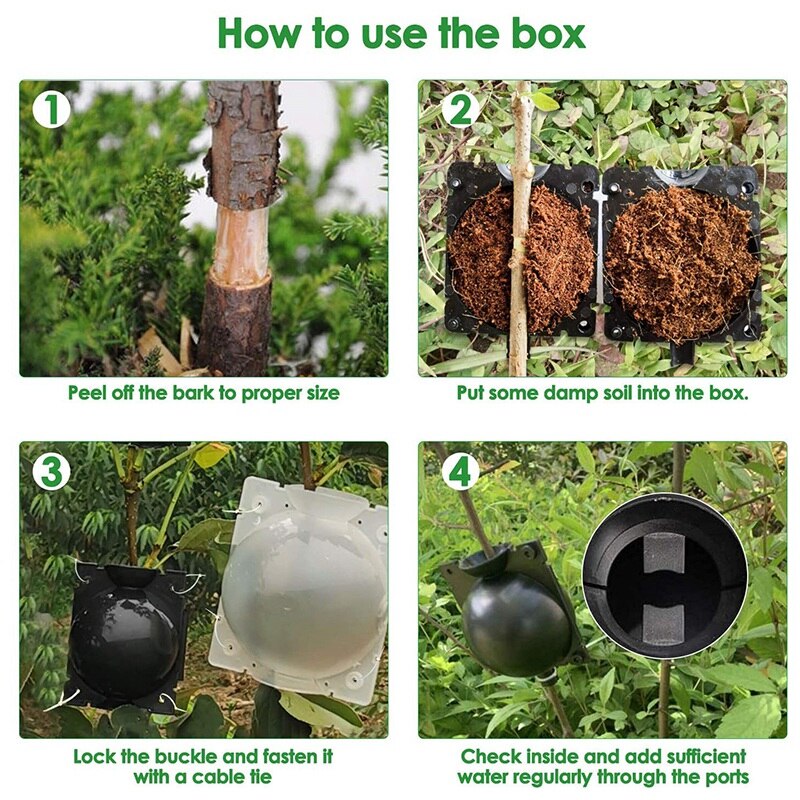 How to use the box

1

Peel off the bark to proper size

2

Put some damp soil into the box.

3

Lock the buckle and fasten it with a cable tie

4

Check inside and add sufficient water regularly through the ports