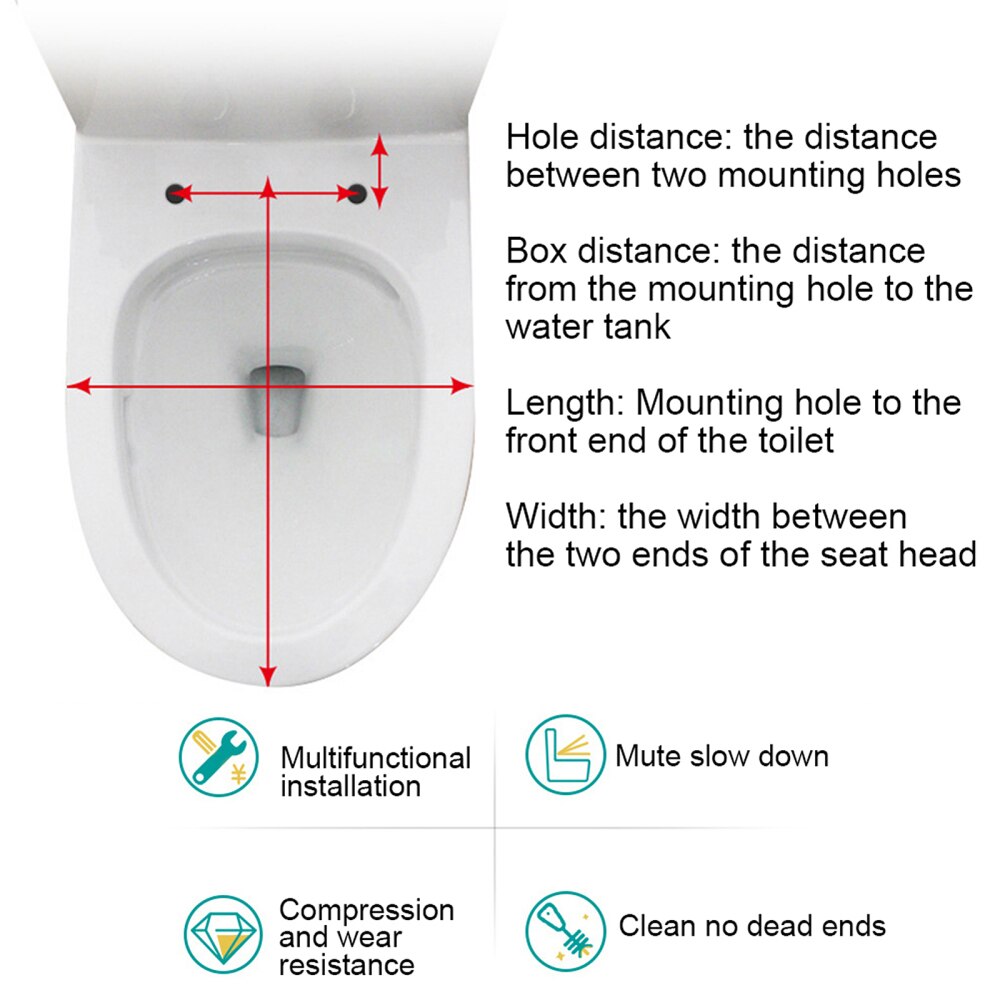 Hole distance: the distance between two mounting holes

Box distance: the distance from the mounting hole to the water tank

Length: Mounting hole to the front end of the toilet

Width: the width between the two ends of the seat head

¥

Multifunctional installation

Mute slow down

Compression and wear resistance

Clean no dead ends