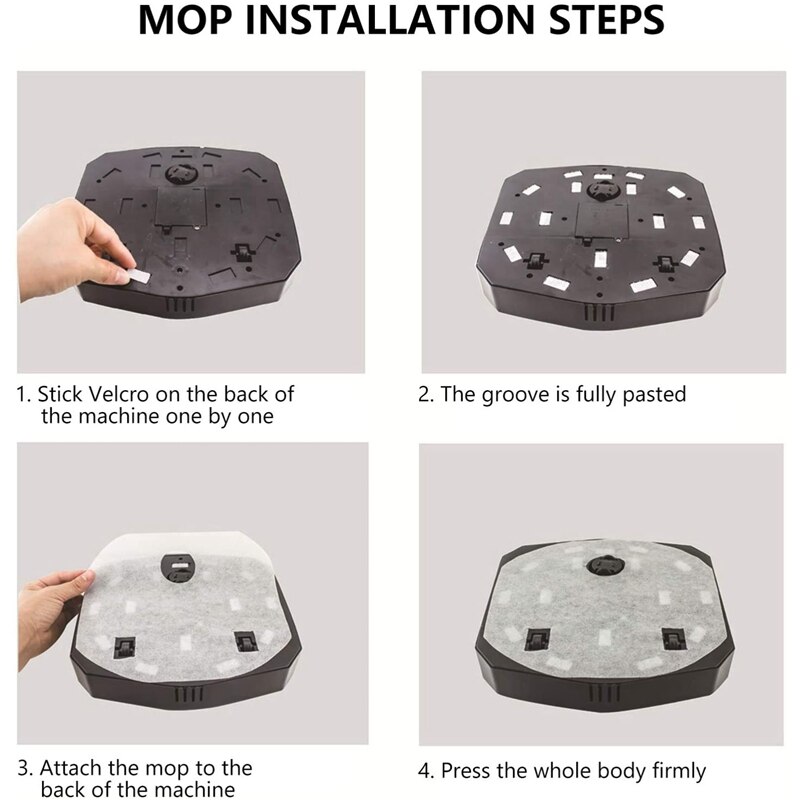 MOP INSTALLATION STEPS

1. Stick Velcro on the back of the machine one by one

2. The groove is fully pasted

3. Attach the mop to the back of the machine

4. Press the whole body firmly