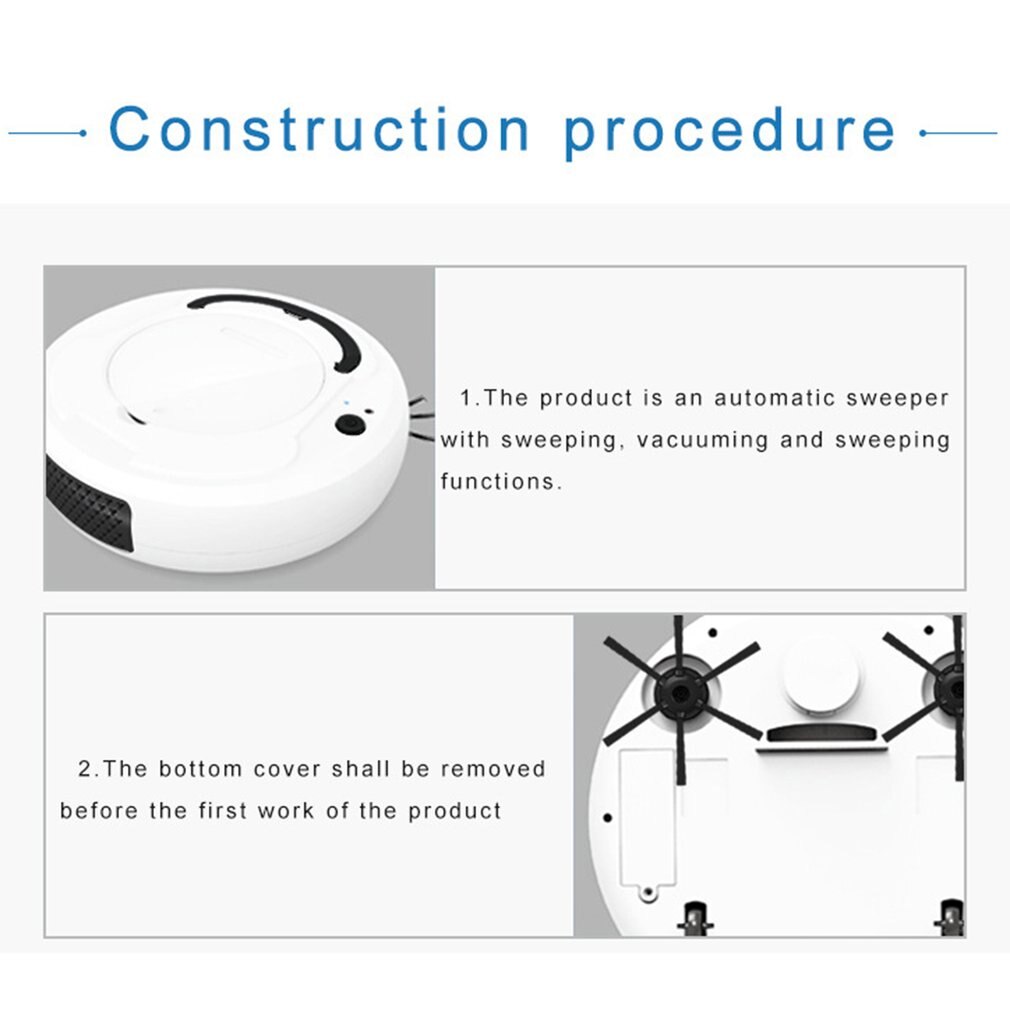 Construction procedure

1.The product is an automatic sweeper with sweeping, vacuuming and sweeping functions.

2.The bottom cover shall be removed before the first work of the product