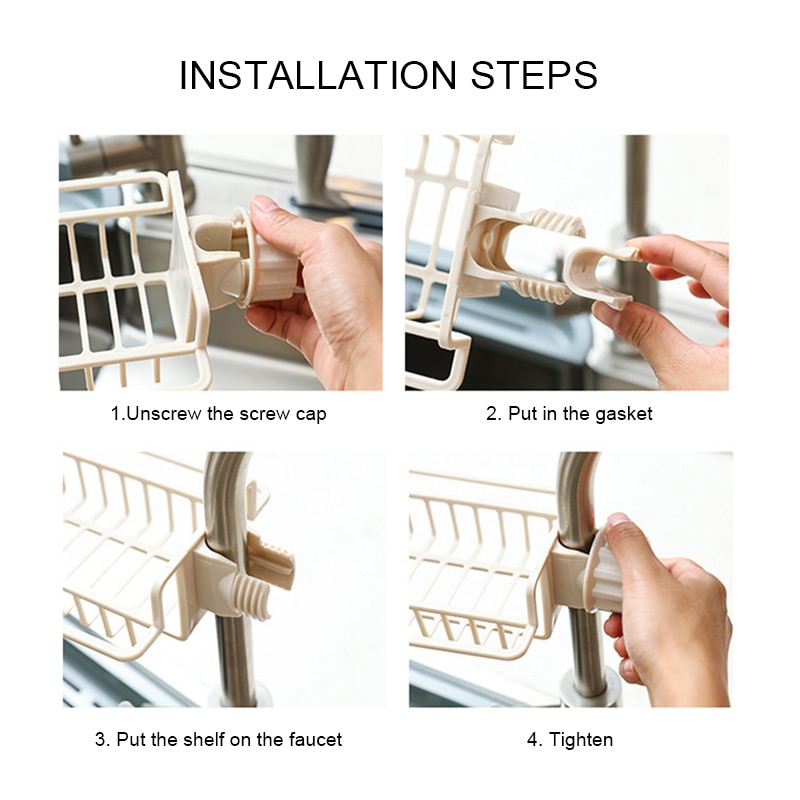 INSTALLATION STEPS

1.Unscrew the screw cap

2. Put in the gasket

3. Put the shelf on the faucet

4. Tighten