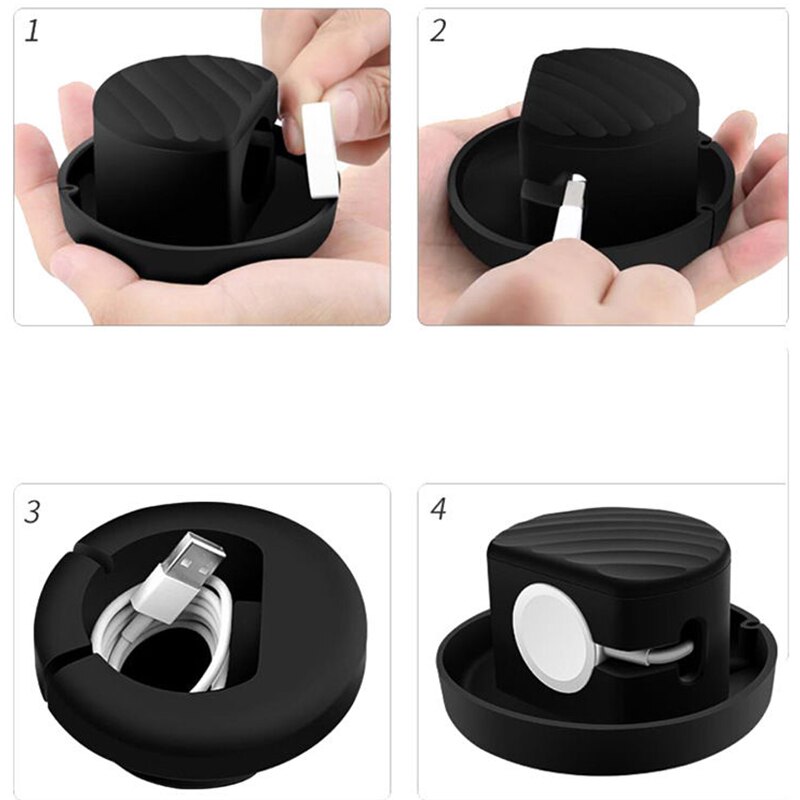 1

2

3

4