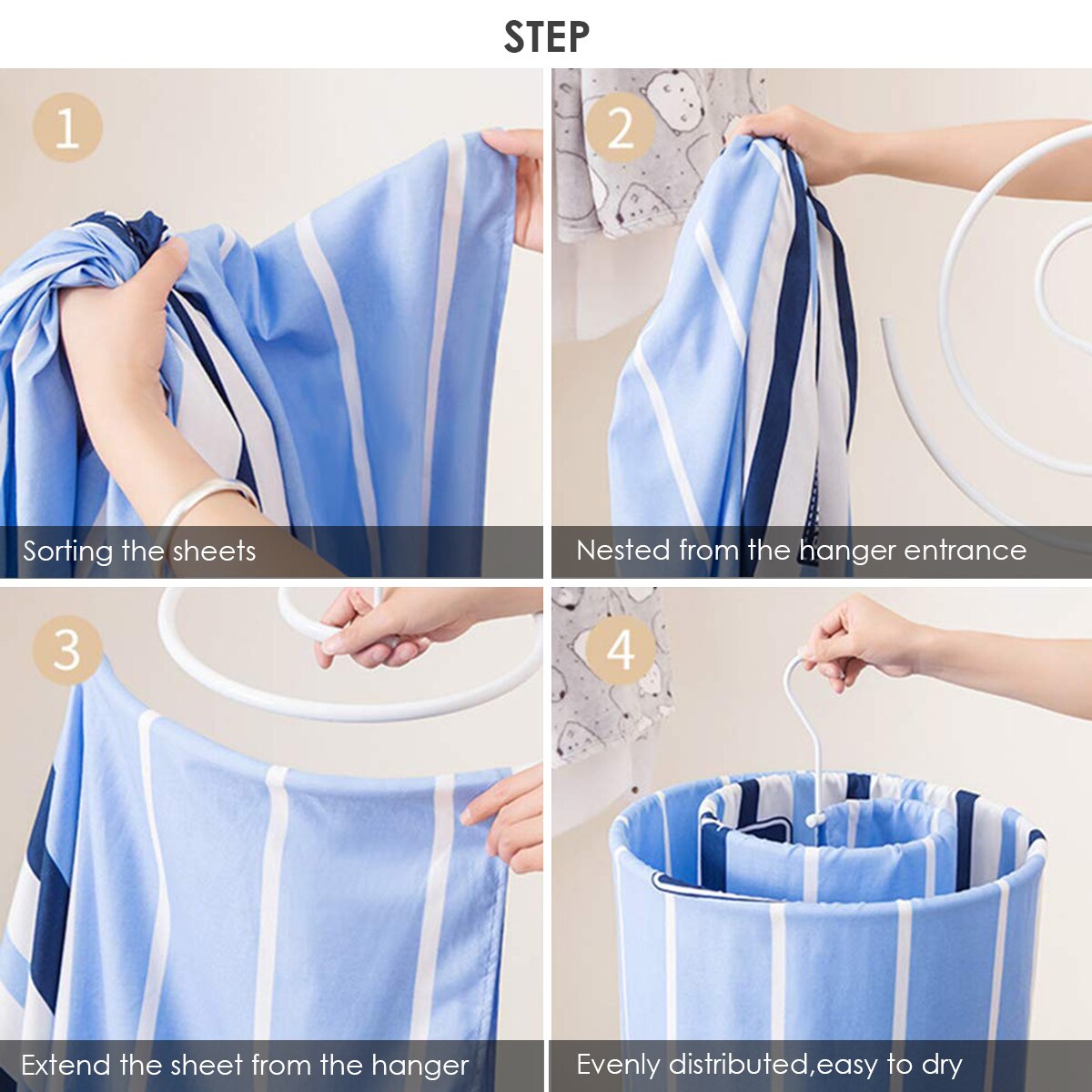 STEP

1

Sorting the sheets

2

Nested from the hanger entrance

3

Extend the sheet from the hanger

4

Evenly distributed,easy to dry