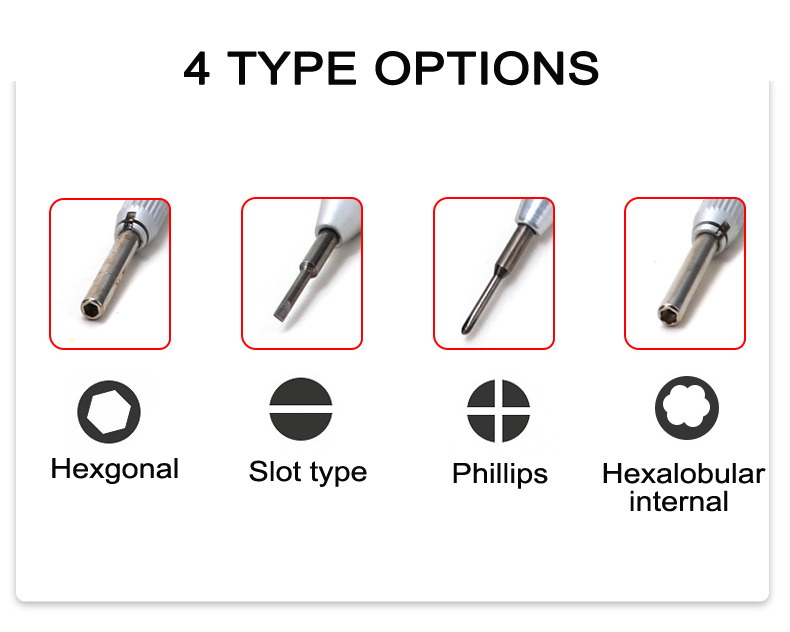 4 TYPE OPTIONS

Hexgonal

Slot type

Phillips

Hexalobular internal