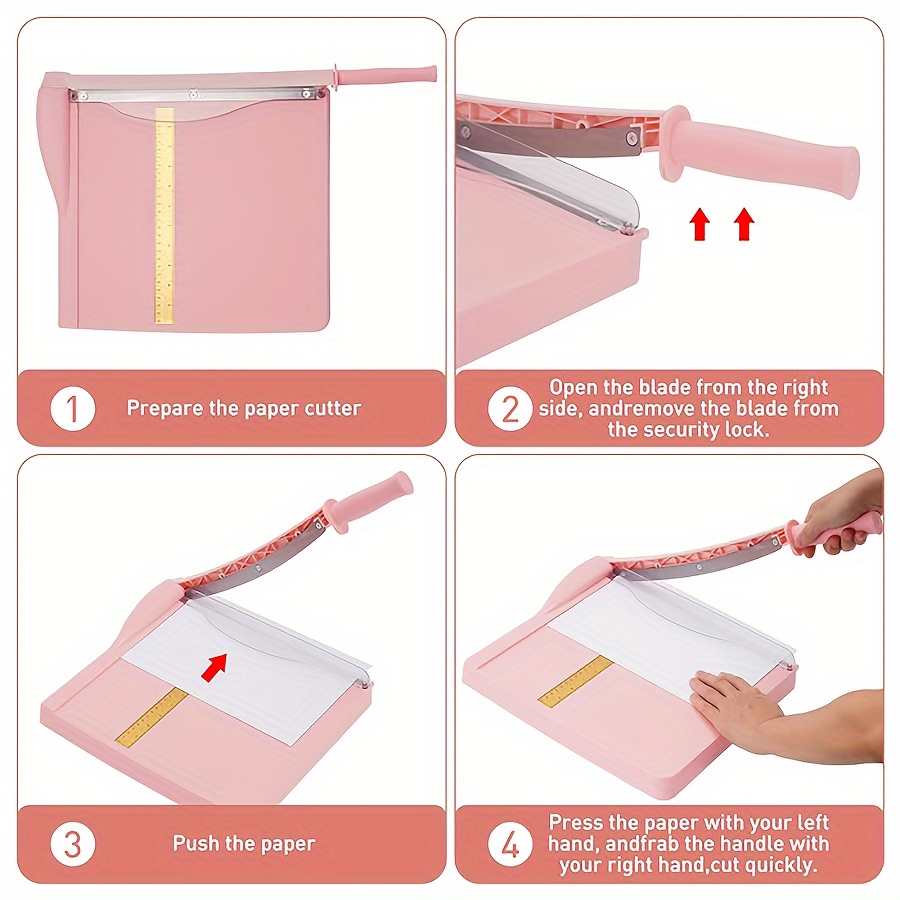 1 Prepare the paper cutter

2 Open the blade from the right side, andremove the blade from the security lock.

3 Push the paper

4 Press the paper with your left hand, andfrab the handle with your right hand,cut quickly.