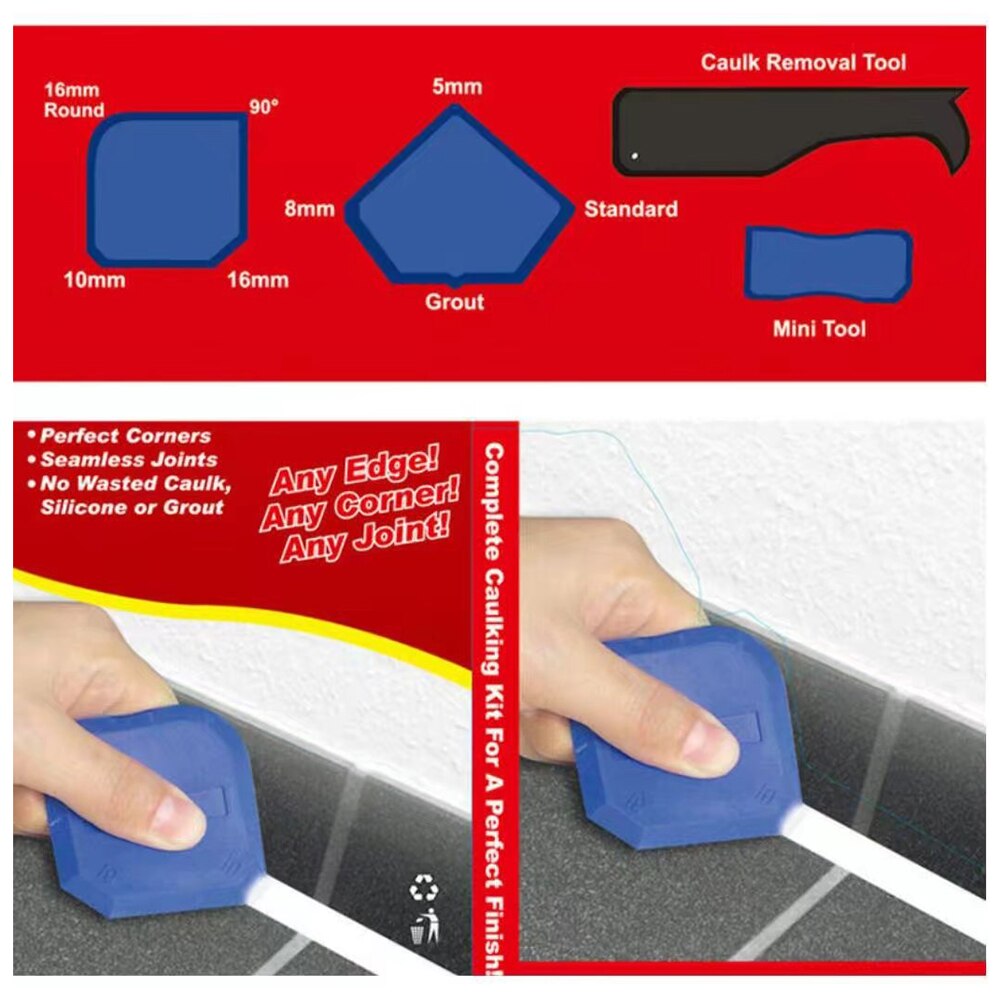 16mm Round
90°
10mm
16mm
5mm
8mm
Standard
Grout
Caulk Removal Tool
Mini Tool

• Perfect Corners
• Seamless Joints
• No Wasted Caulk, Silicone or Grout

Any Edge! Any Corner! Any Joint!

Complete Caulking Kit For A Perfect Finish!