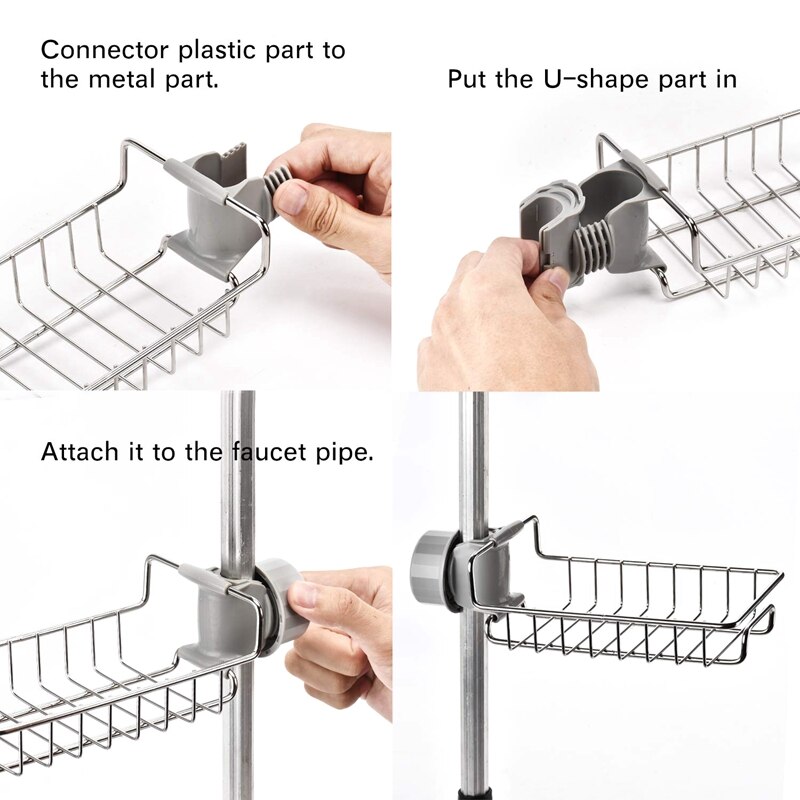 Connector plastic part to the metal part.

Put the U-shape part in

Attach it to the faucet pipe.