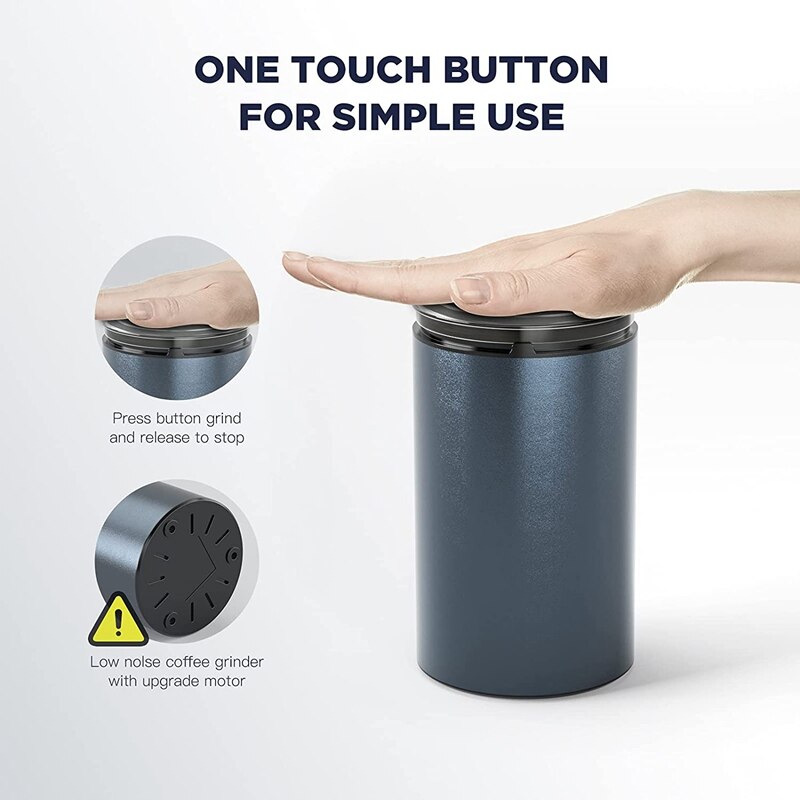 ONE TOUCH BUTTON
FOR SIMPLE USE

Press button grind and release to stop

Low noise coffee grinder with upgrade motor