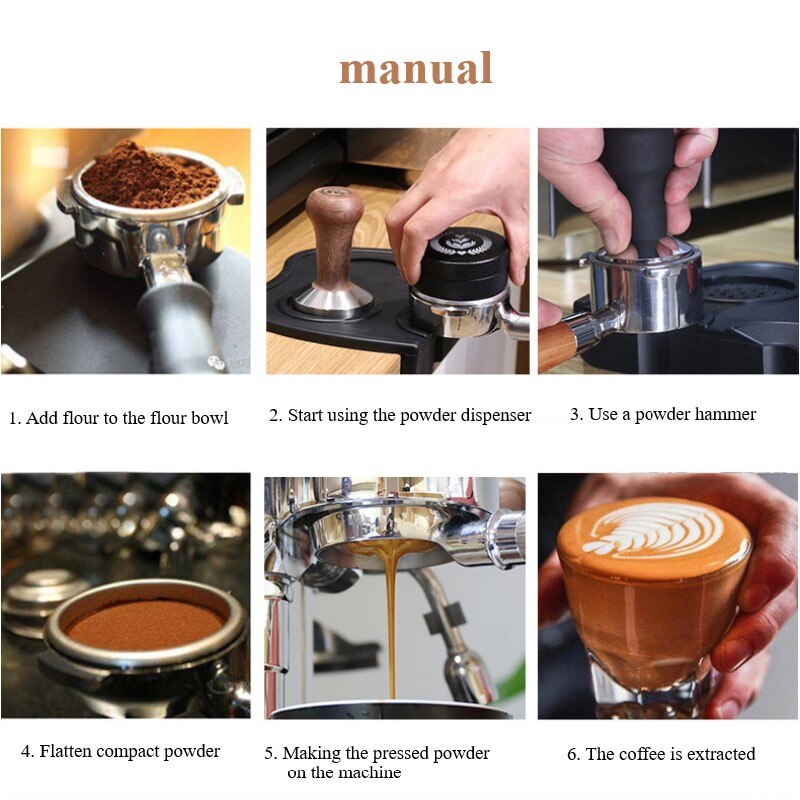 manual

1. Add flour to the flour bowl

2. Start using the powder dispenser

3. Use a powder hammer

4. Flatten compact powder

5. Making the pressed powder on the machine

6. The coffee is extracted