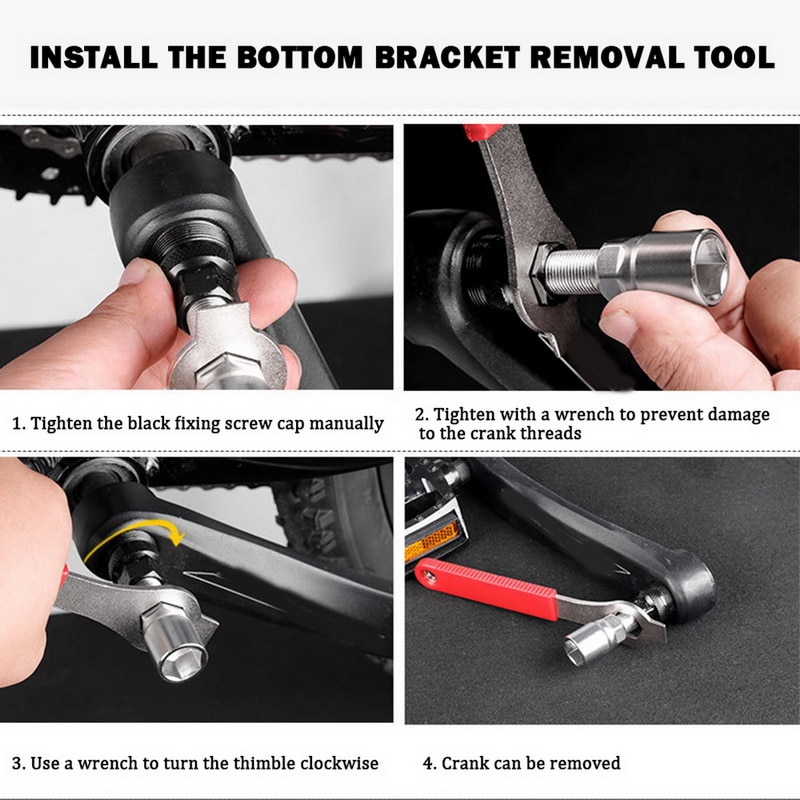 INSTALL THE BOTTOM BRACKET REMOVAL TOOL

1. Tighten the black fixing screw cap manually

2. Tighten with a wrench to prevent damage to the crank threads

3. Use a wrench to turn the thimble clockwise

4. Crank can be removed