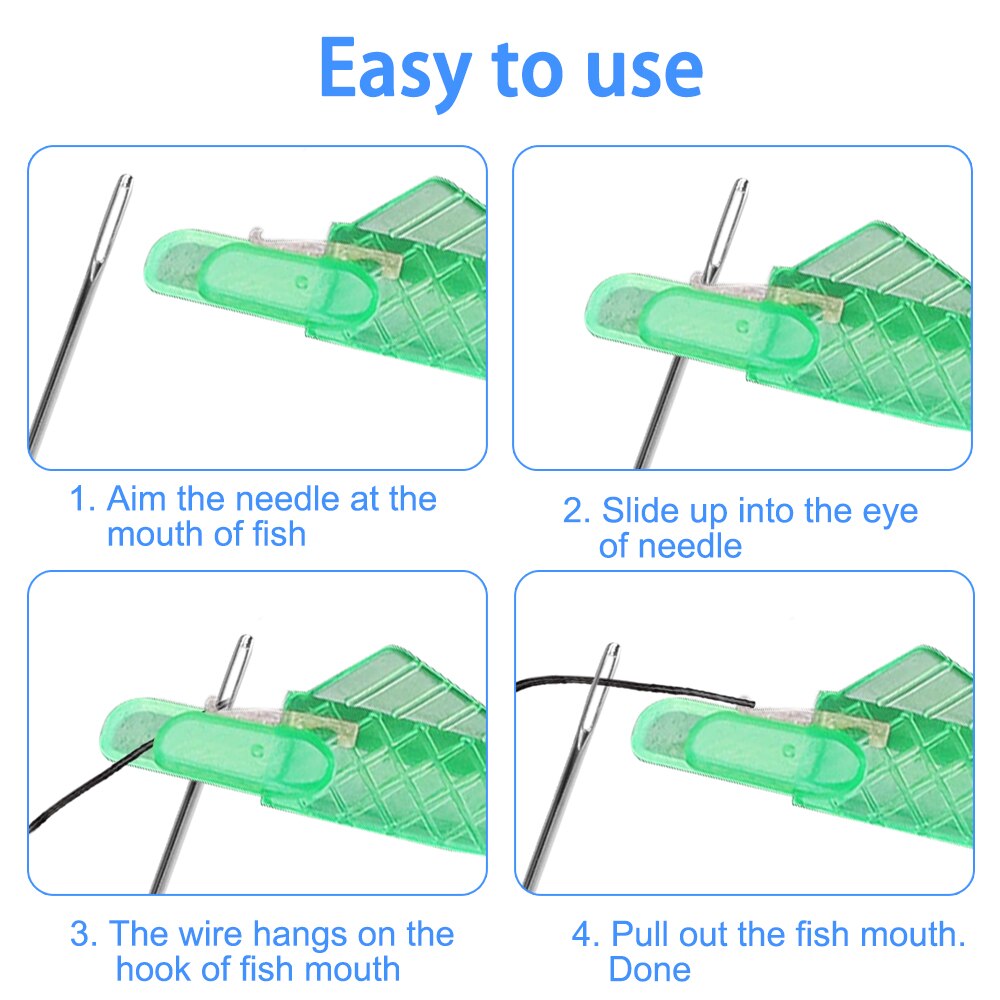 Easy to use

1. Aim the needle at the mouth of fish

2. Slide up into the eye of needle

3. The wire hangs on the hook of fish mouth

4. Pull out the fish mouth. Done