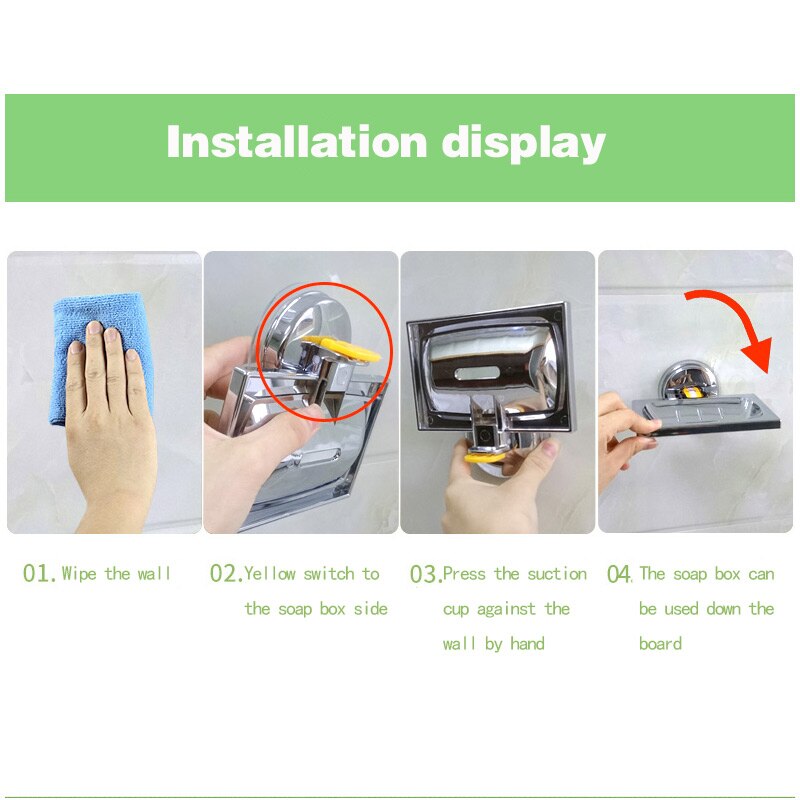 Installation display

01. Wipe the wall

02. Yellow switch to the soap box side

03. Press the suction cup against the wall by hand

04. The soap box can be used down the board