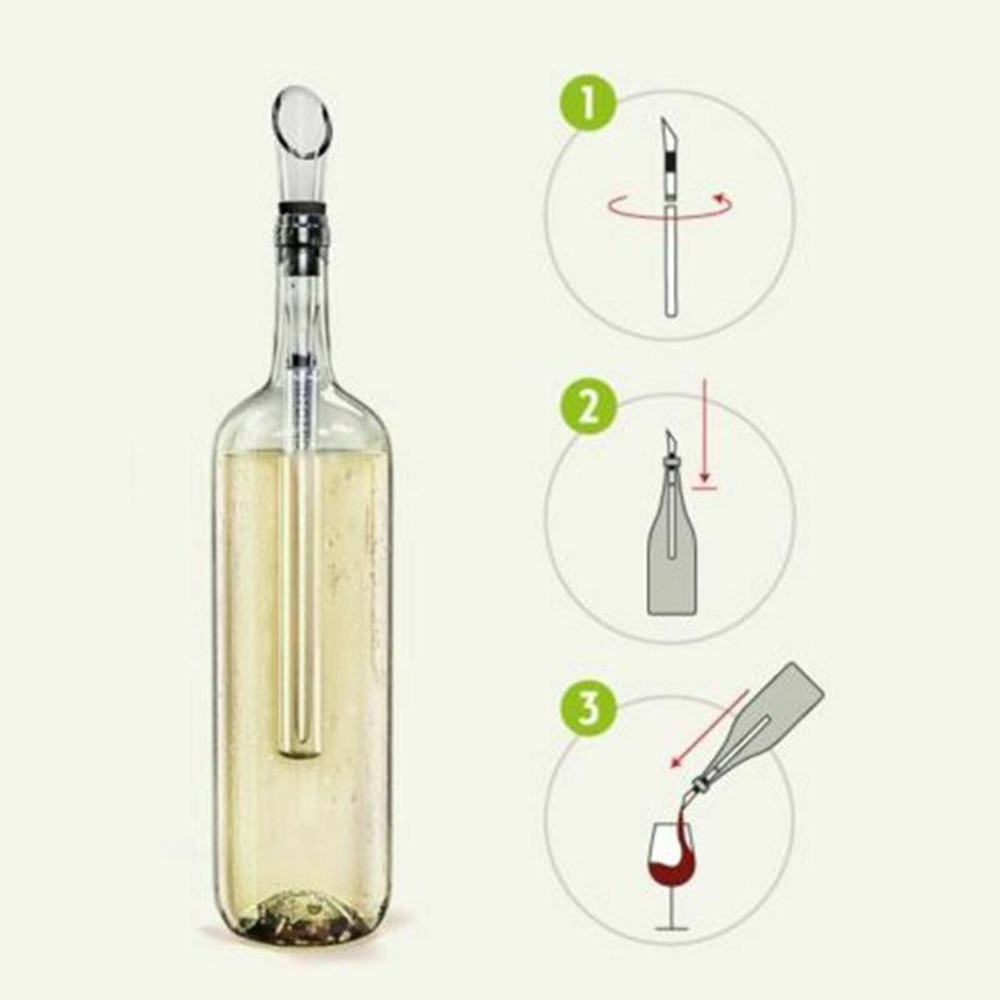 1

2

3