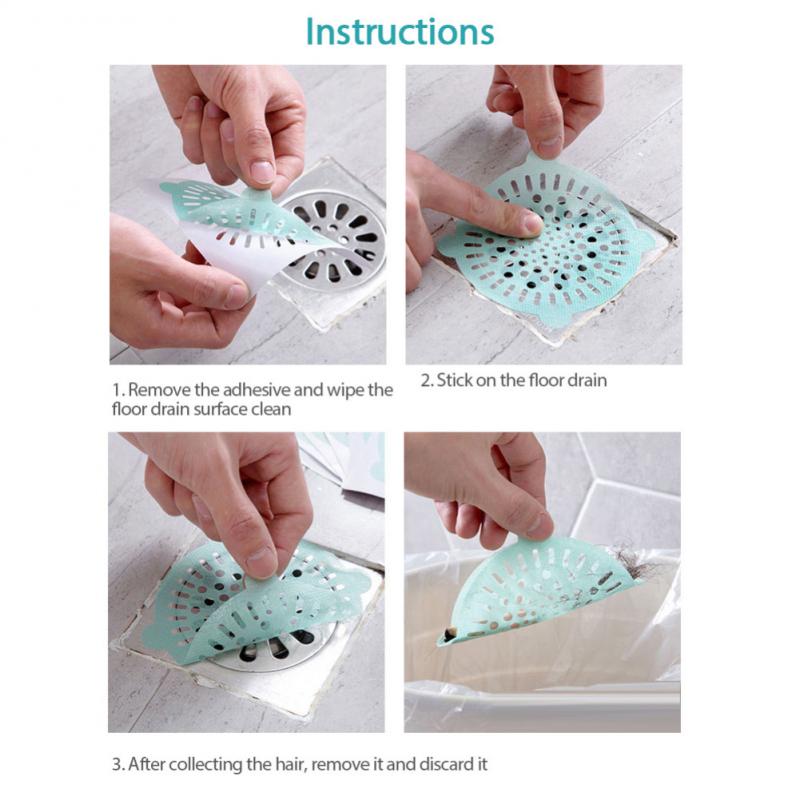 Instructions

1. Remove the adhesive and wipe the floor drain surface clean

2. Stick on the floor drain

3. After collecting the hair, remove it and discard it