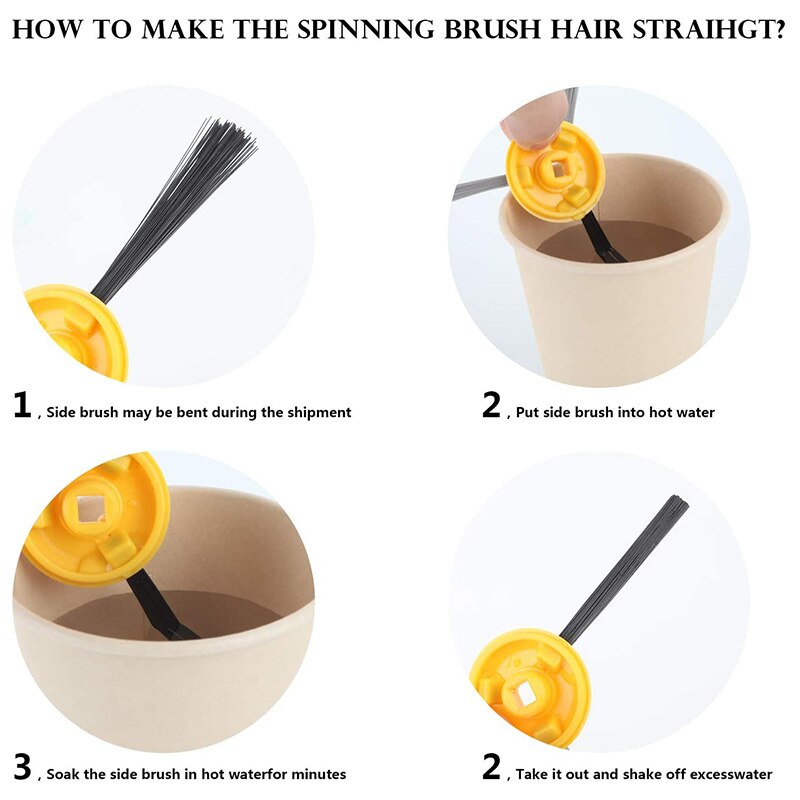 HOW TO MAKE THE SPINNING BRUSH HAIR STRAIHGT?

1 , Side brush may be bent during the shipment

2 , Put side brush into hot water

3 , Soak the side brush in hot waterfor minutes

2 , Take it out and shake off excesswater