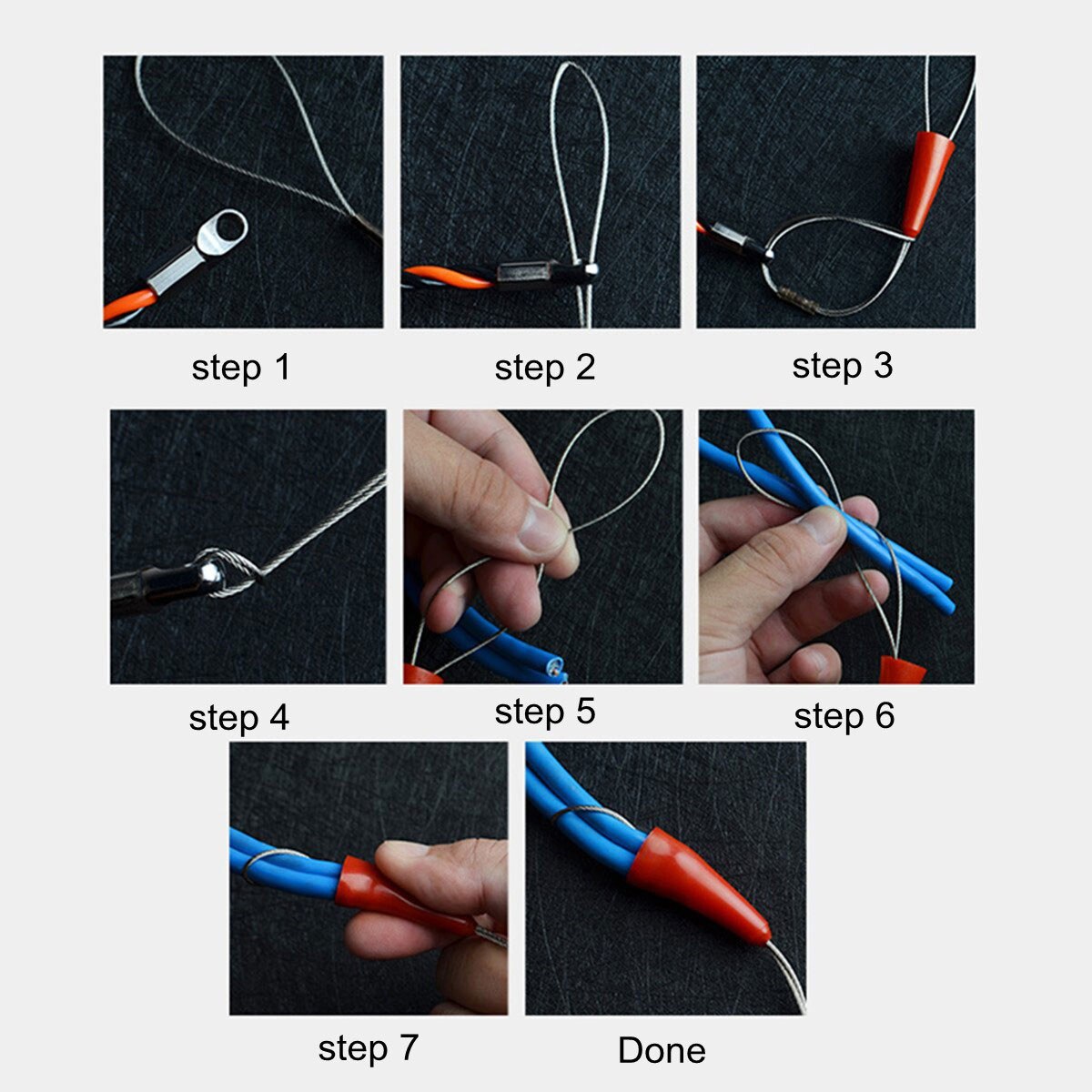 step 1

step 2

step 3

step 4

step 5

step 6

step 7

Done