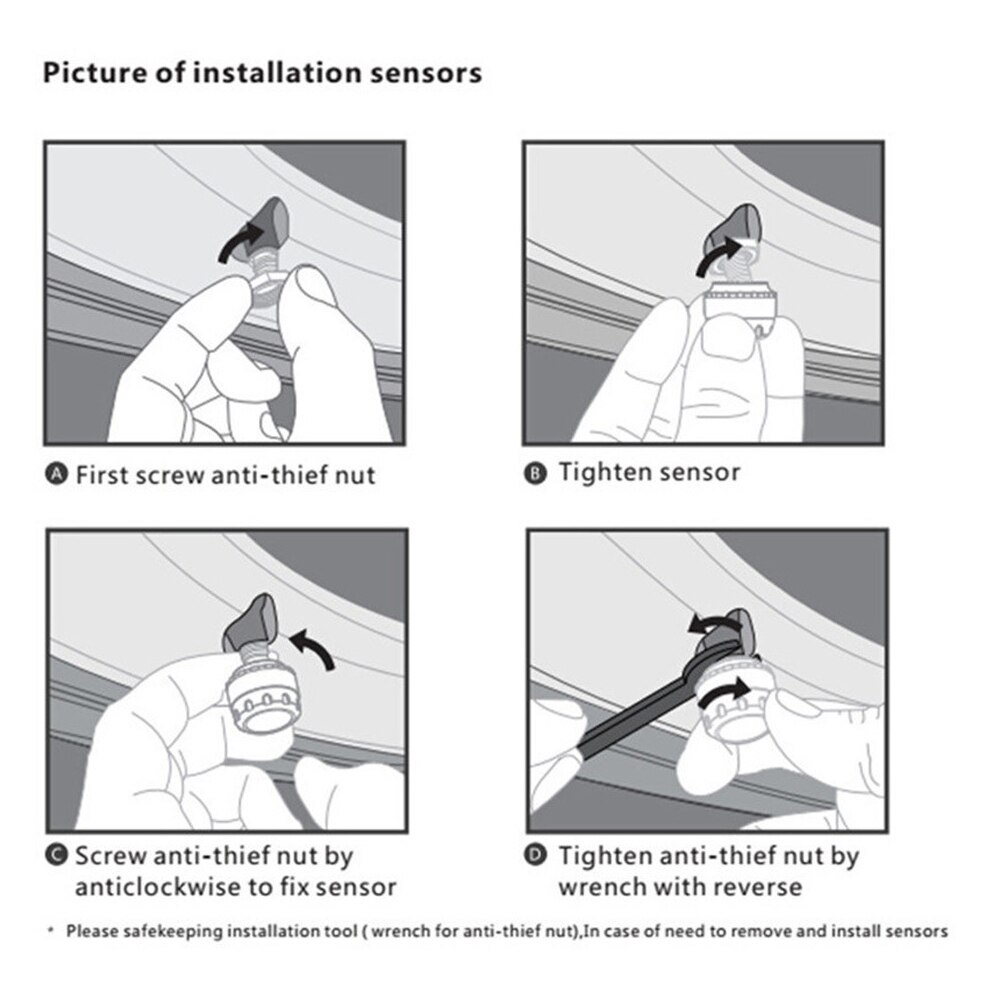 Picture of installation sensors

A First screw anti-thief nut

B Tighten sensor

C Screw anti-thief nut by anticlockwise to fix sensor

D Tighten anti-thief nut by wrench with reverse

* Please safekeeping installation tool ( wrench for anti-thief nut),In case of need to remove and install sensors