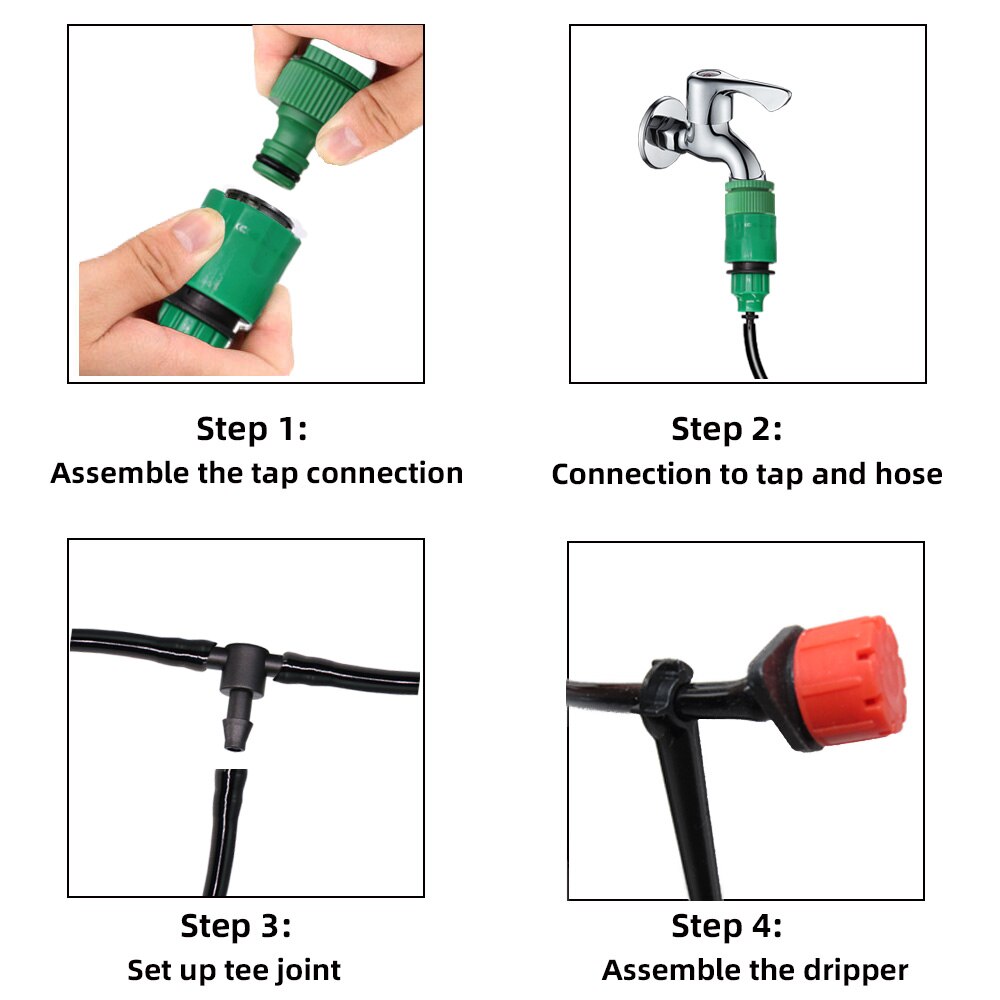 Step 1:
Assemble the tap connection

Step 2:
Connection to tap and hose

Step 3:
Set up tee joint

Step 4:
Assemble the dripper