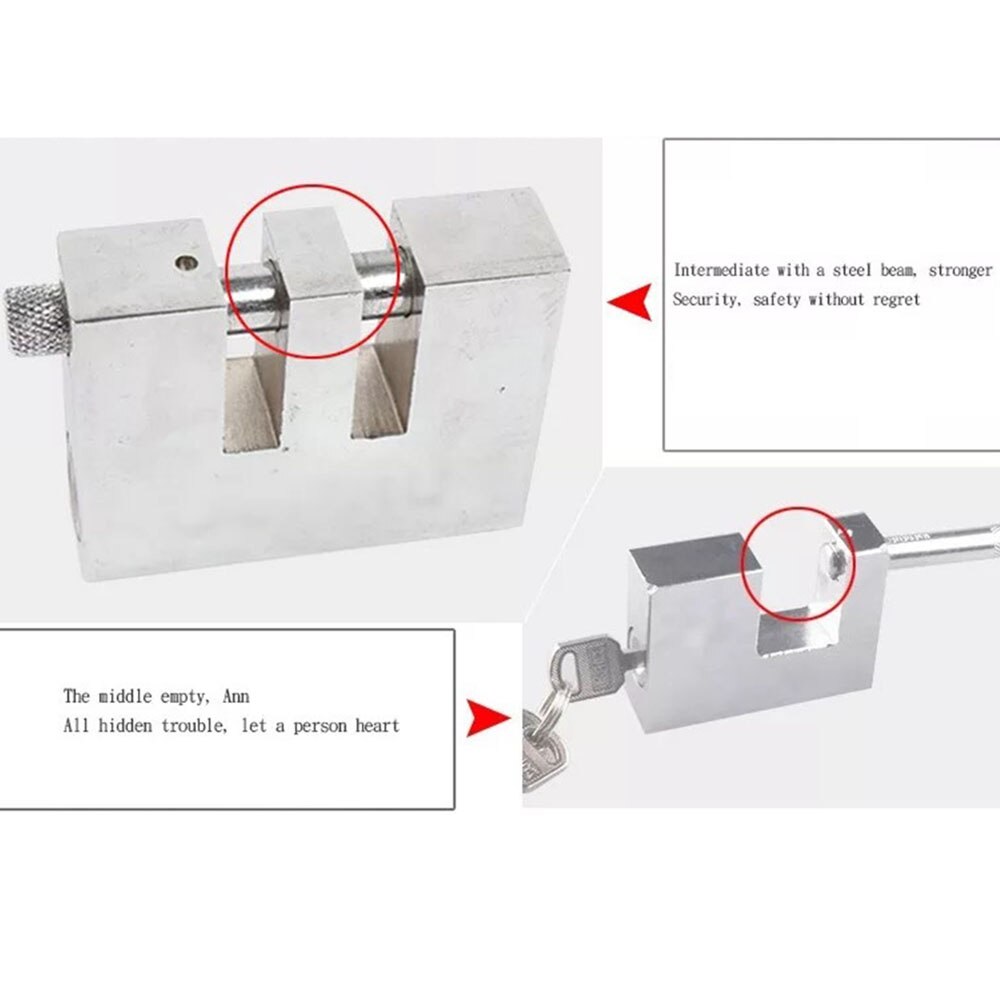 Intermediate with a steel beam, stronger
Security, safety without regret

The middle empty, Ann
All hidden trouble, let a person heart