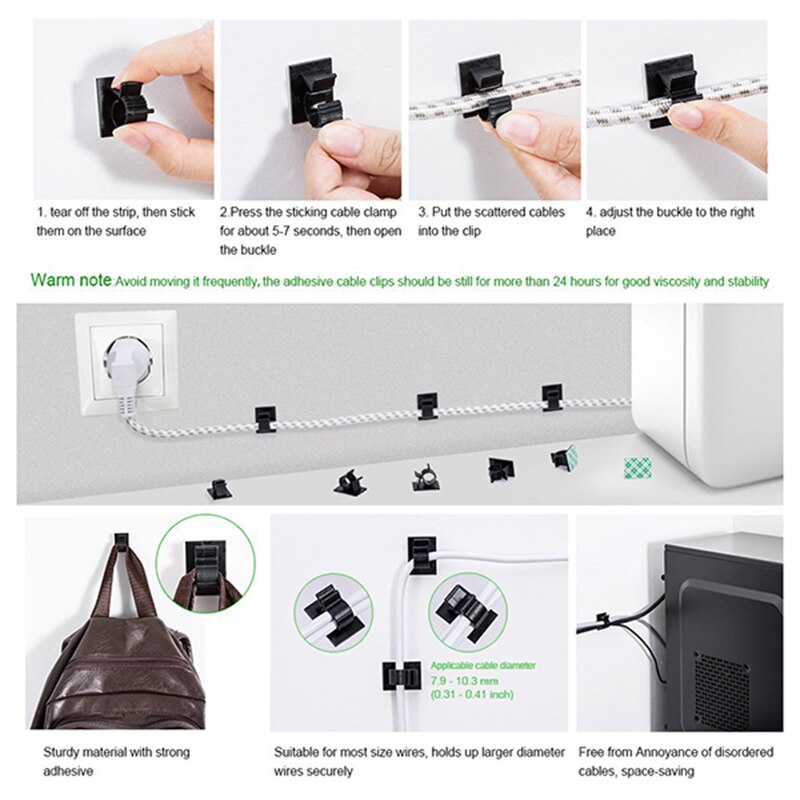 1. tear off the strip, then stick them on the surface

2.Press the sticking cable clamp for about 5-7 seconds, then open the buckle

3. Put the scattered cables into the clip

4. adjust the buckle to the right place

Warm note:Avoid moving it frequently, the adhesive cable clips should be still for more than 24 hours for good viscosity and stability

Applicable cable diameter
7.9 - 10.3 mm
(0.31 - 0.41 inch)

Sturdy material with strong adhesive

Suitable for most size wires, holds up larger diameter wires securely

Free from Annoyance of disordered cables, space-saving