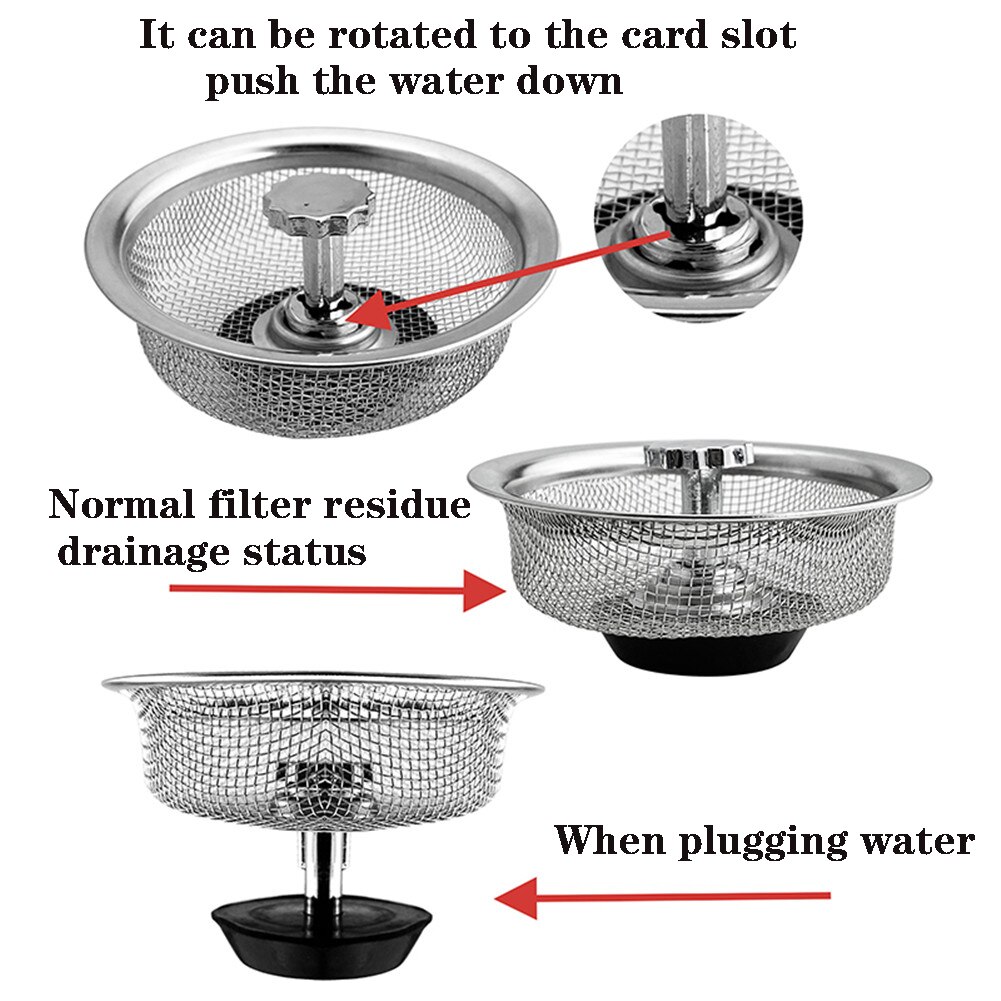 It can be rotated to the card slot push the water down

Normal filter residue drainage status

When plugging water