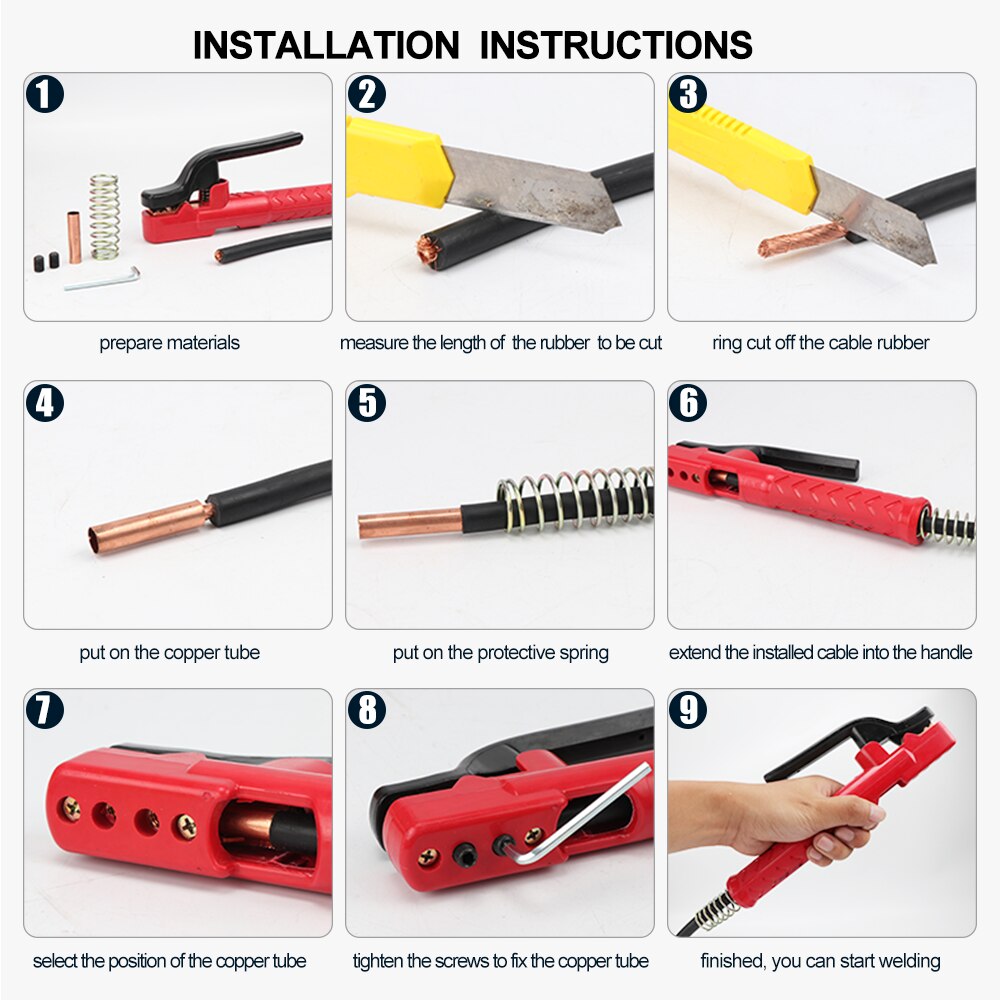 INSTALLATION INSTRUCTIONS

1

prepare materials

2

measure the length of the rubber to be cut

3

ring cut off the cable rubber

4

put on the copper tube

5

put on the protective spring

6

extend the installed cable into the handle

7

select the position of the copper tube

8

tighten the screws to fix the copper tube

9

finished, you can start welding