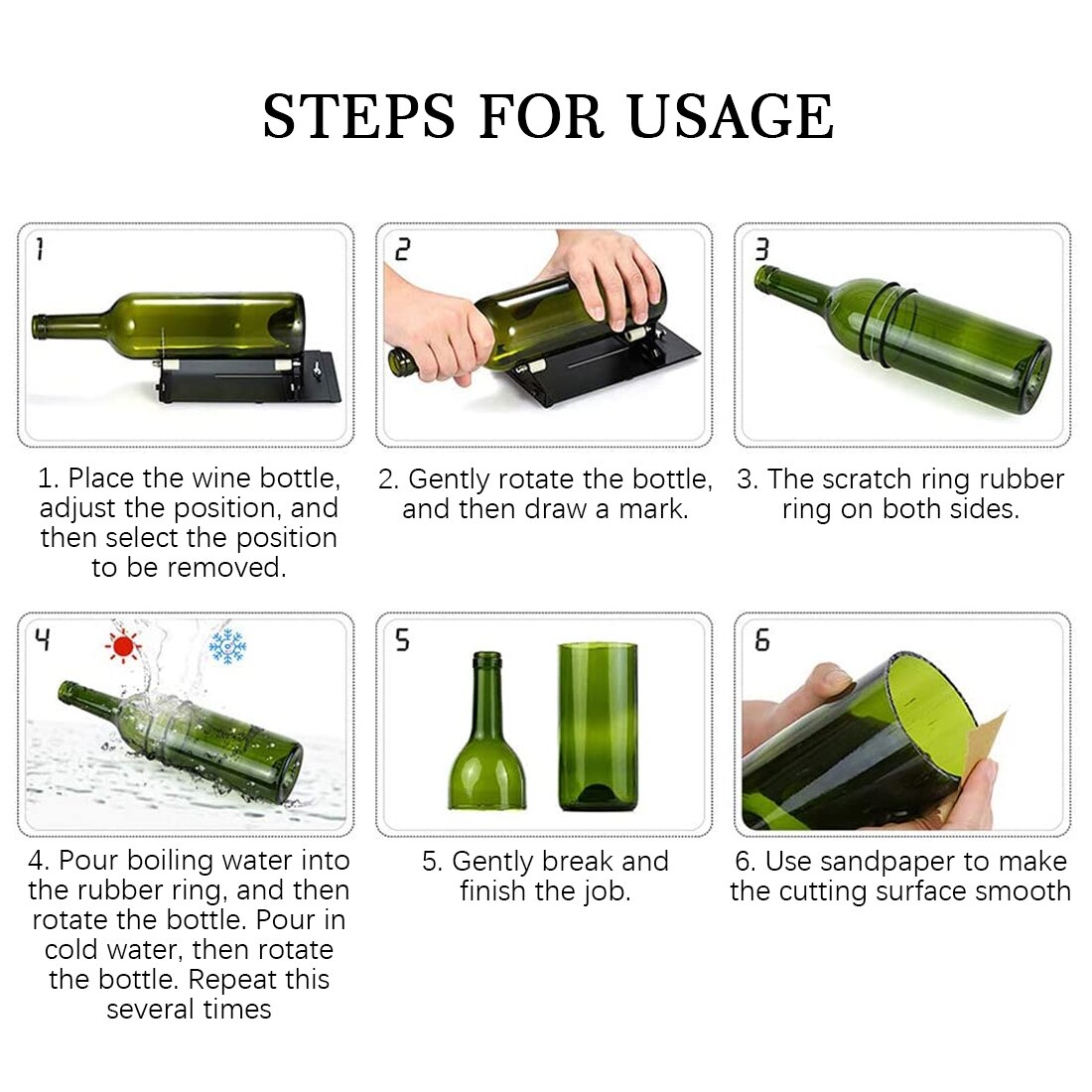 STEPS FOR USAGE

1

1. Place the wine bottle, adjust the position, and then select the position to be removed.

2

2. Gently rotate the bottle, and then draw a mark.

3

3. The scratch ring rubber ring on both sides.

4

4. Pour boiling water into the rubber ring, and then rotate the bottle. Pour in cold water, then rotate the bottle. Repeat this several times

5

5. Gently break and finish the job.

6

6. Use sandpaper to make the cutting surface smooth