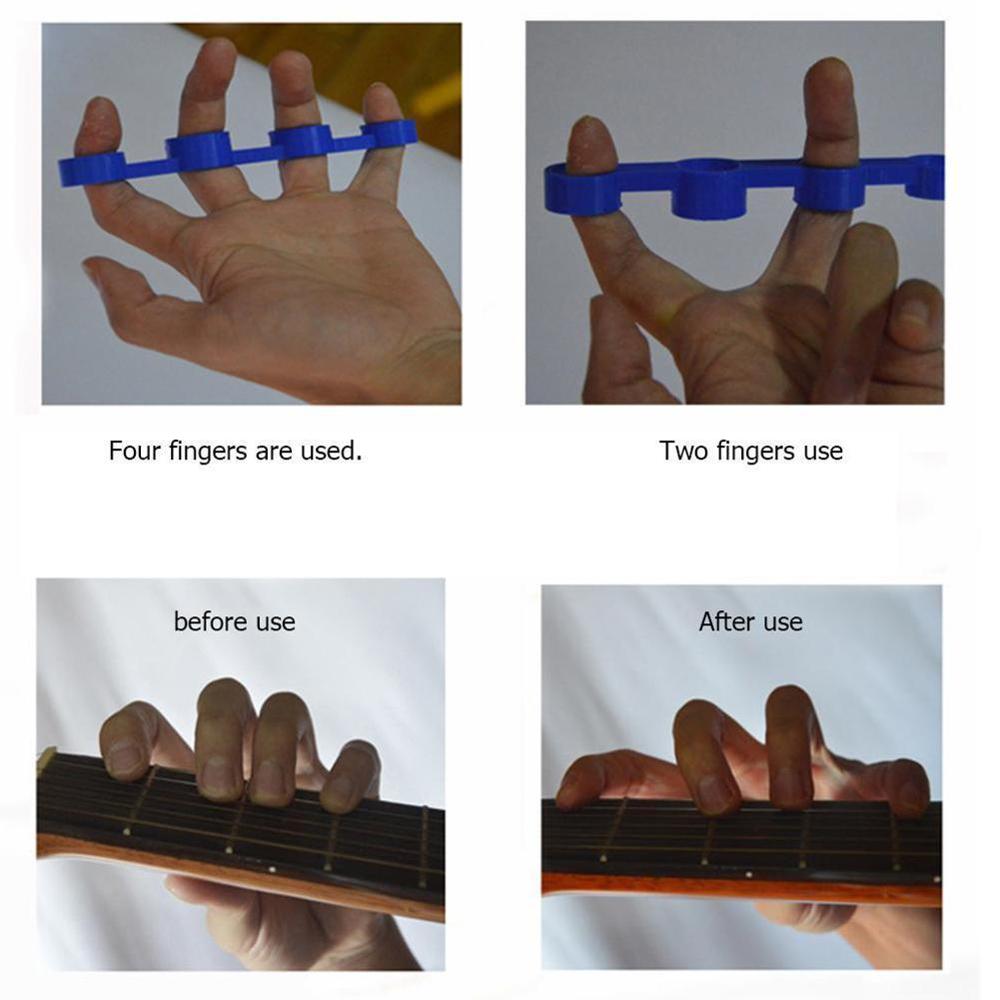 Four fingers are used.

Two fingers use

before use

After use