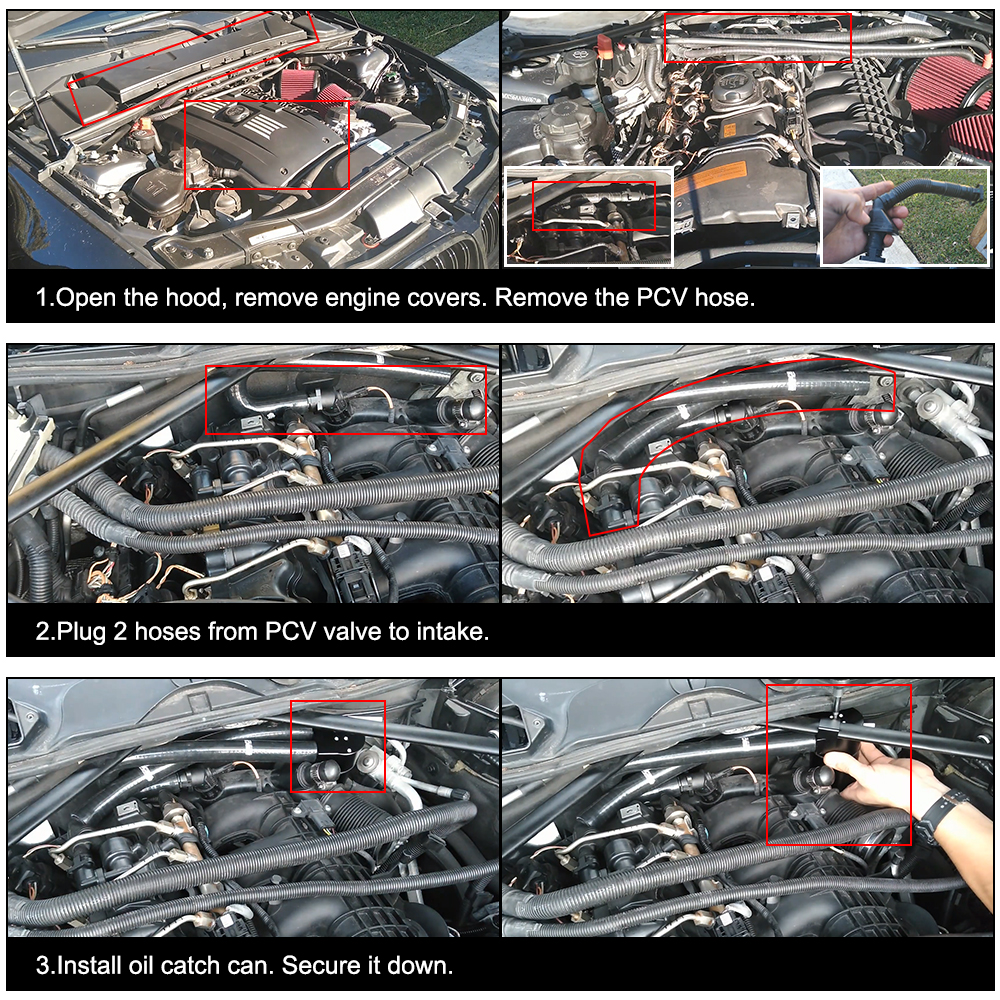 1.Open the hood, remove engine covers. Remove the PCV hose.

2.Plug 2 hoses from PCV valve to intake.

3.Install oil catch can. Secure it down.