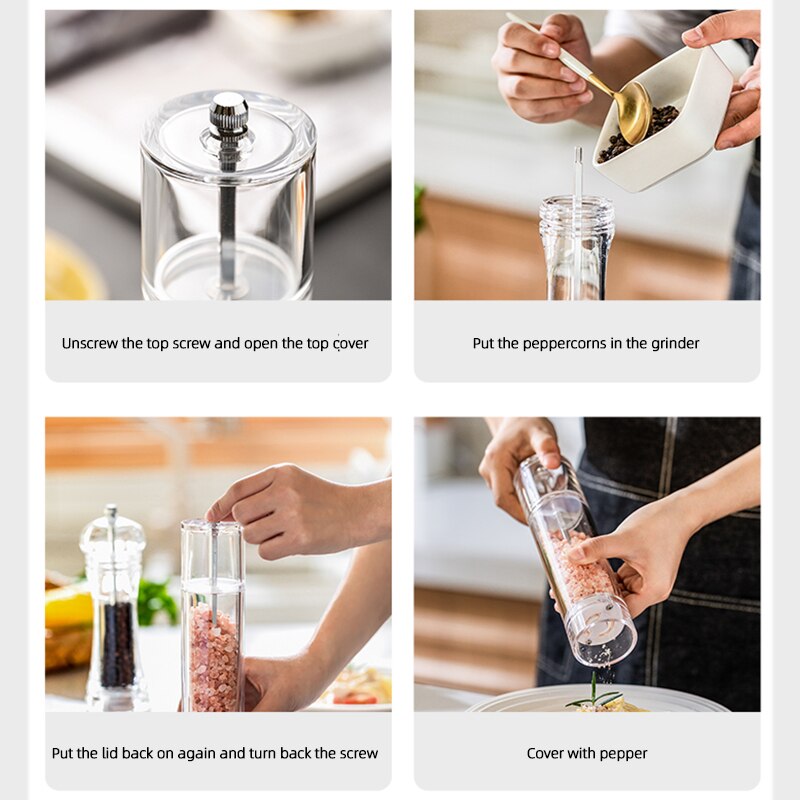 Unscrew the top screw and open the top cover

Put the peppercorns in the grinder

Put the lid back on again and turn back the screw

Cover with pepper