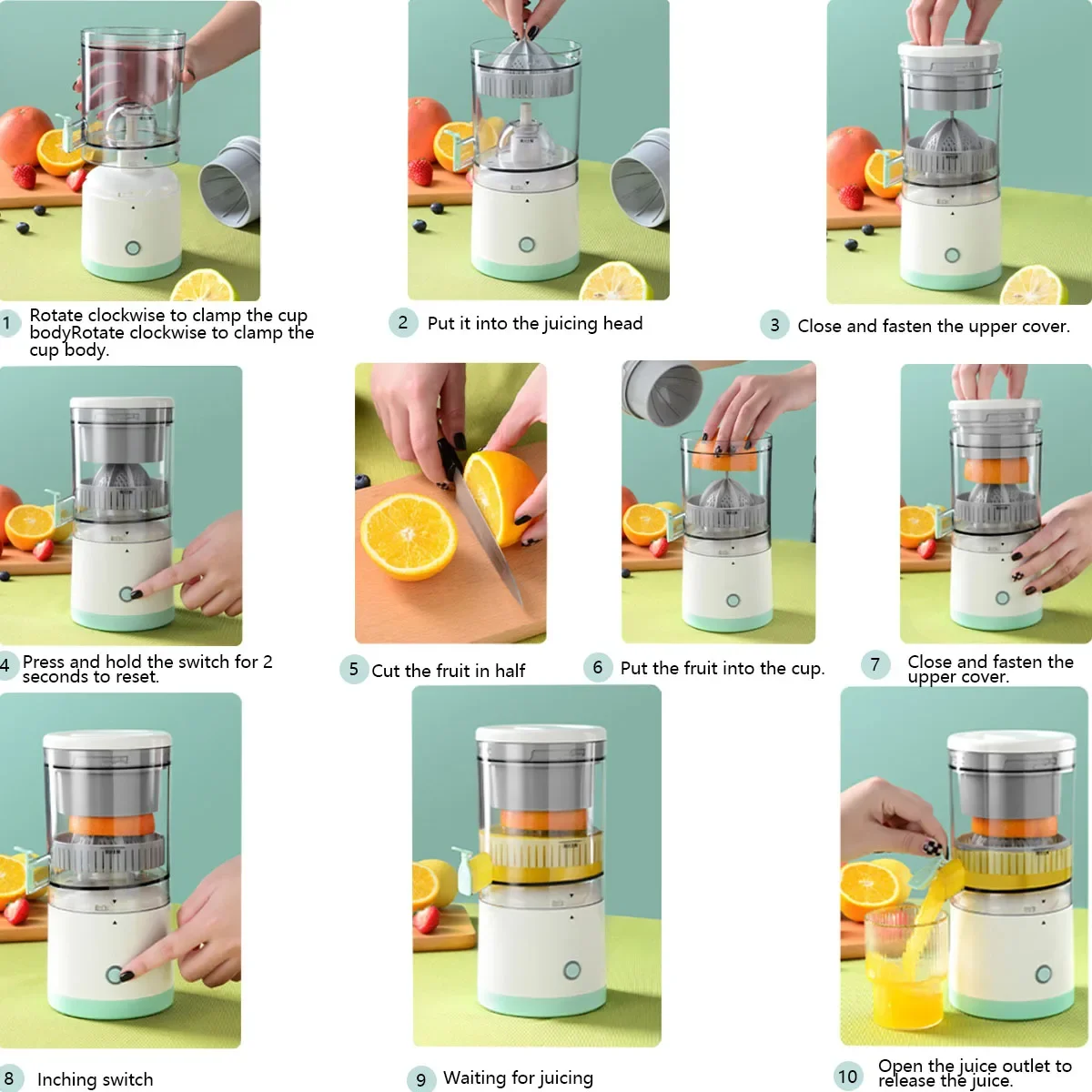 1 Rotate clockwise to clamp the cup bodyRotate clockwise to clamp the cup body.

2 Put it into the juicing head

3 Close and fasten the upper cover.

4 Press and hold the switch for 2 seconds to reset.

5 Cut the fruit in half

6 Put the fruit into the cup.

7 Close and fasten the upper cover.

8 Inching switch

9 Waiting for juicing

10 Open the juice outlet to release the juice.