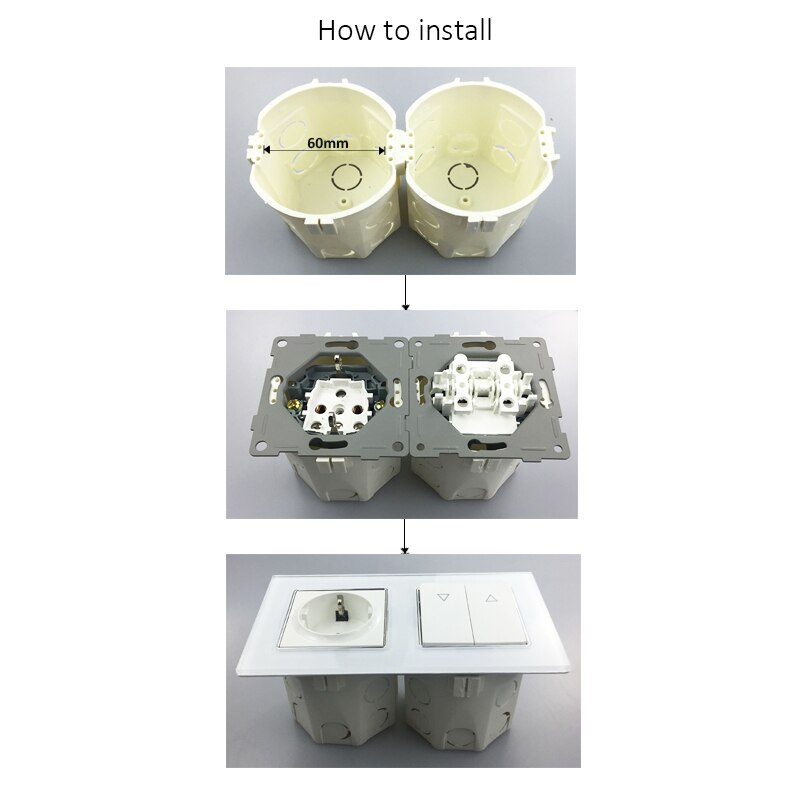 How to install

60mm