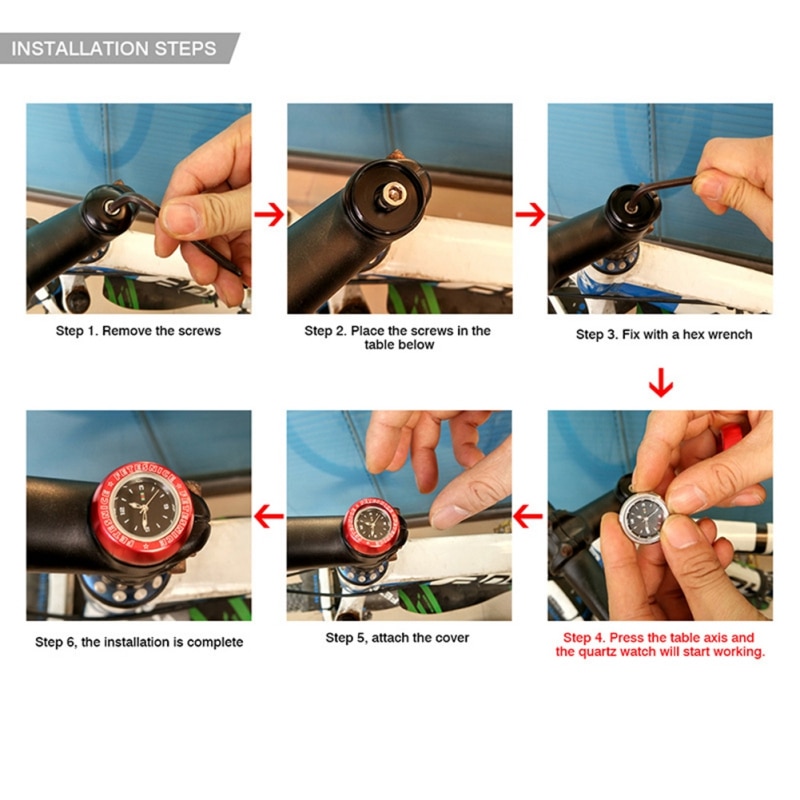 INSTALLATION STEPS

Step 1. Remove the screws

Step 2. Place the screws in the table below

Step 3. Fix with a hex wrench

Step 4. Press the table axis and the quartz watch will start working.

Step 5, attach the cover

Step 6, the installation is complete