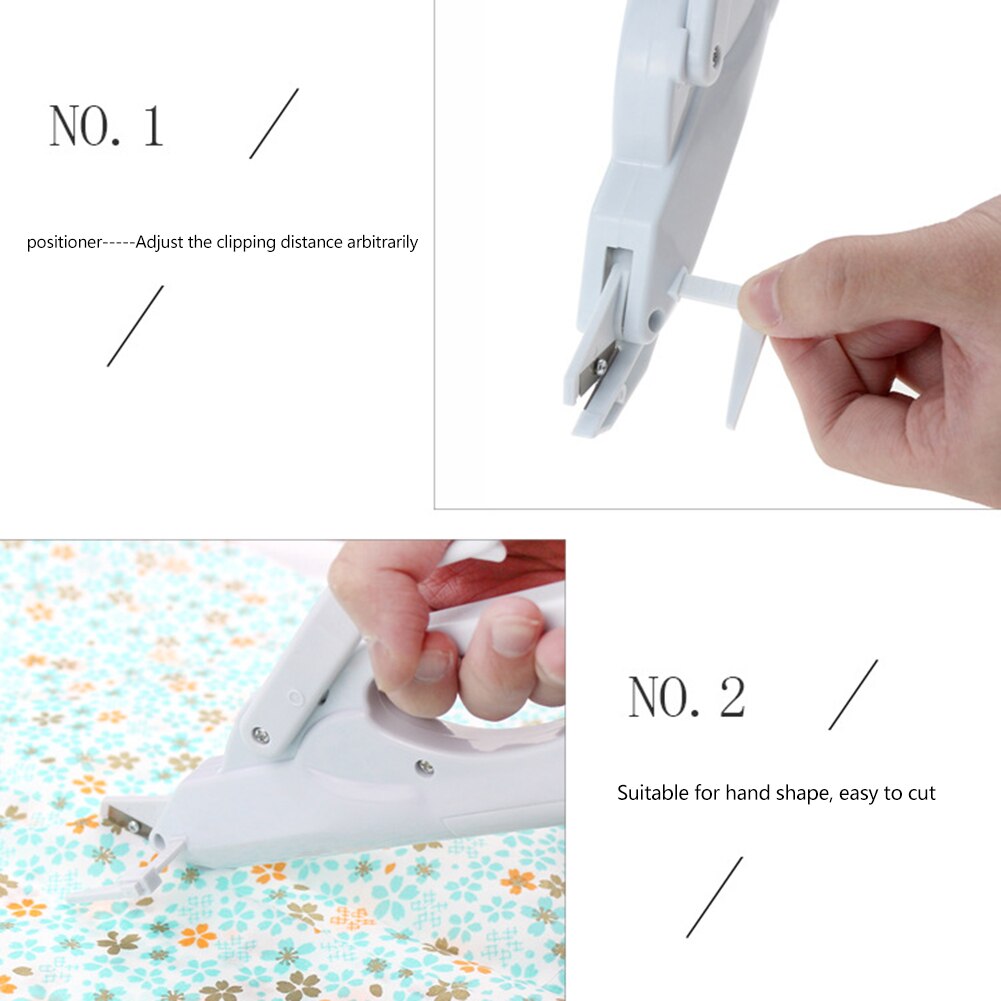 NO. 1

positioner-----Adjust the clipping distance arbitrarily

NO. 2

Suitable for hand shape, easy to cut