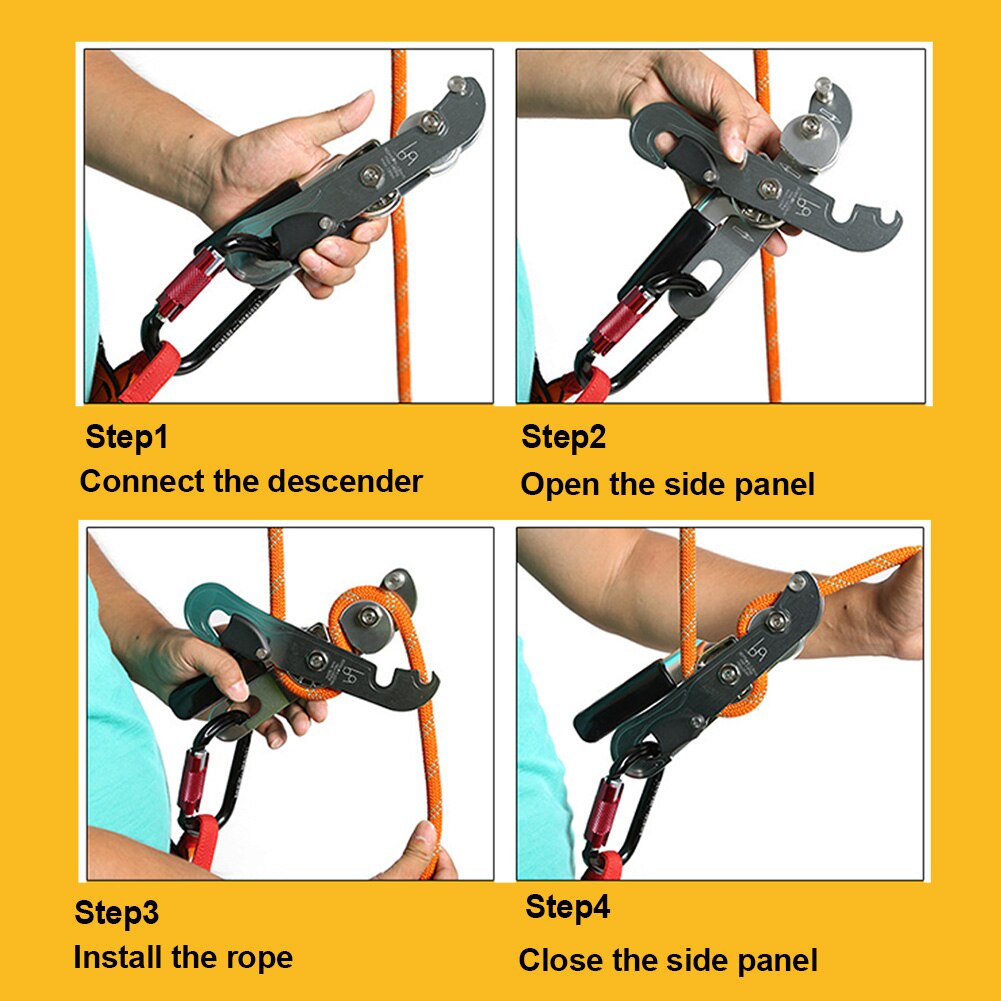 Step1
Connect the descender

Step2
Open the side panel

Step3
Install the rope

Step4
Close the side panel