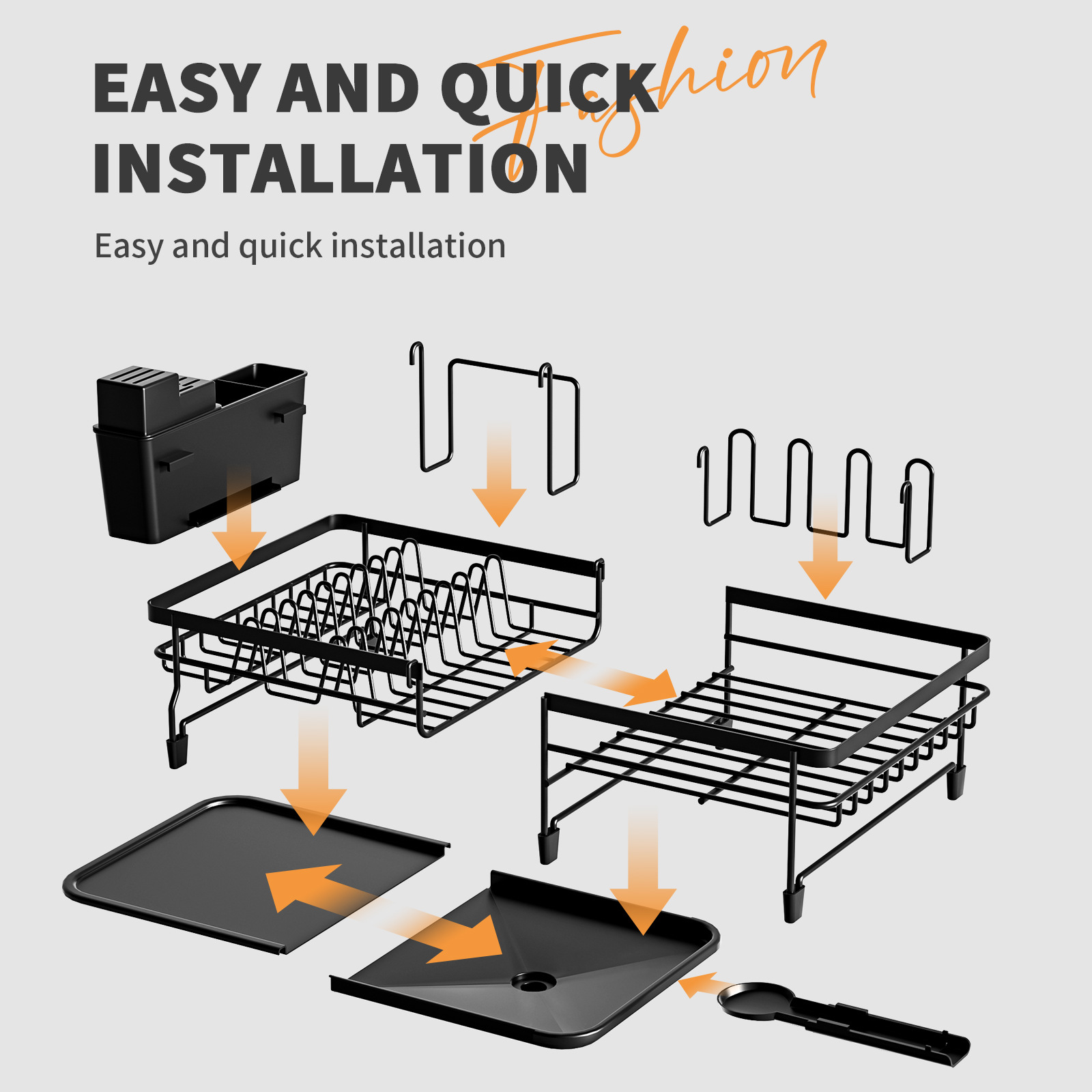 EASY AND QUICK INSTALLATION

Fashion

Easy and quick installation